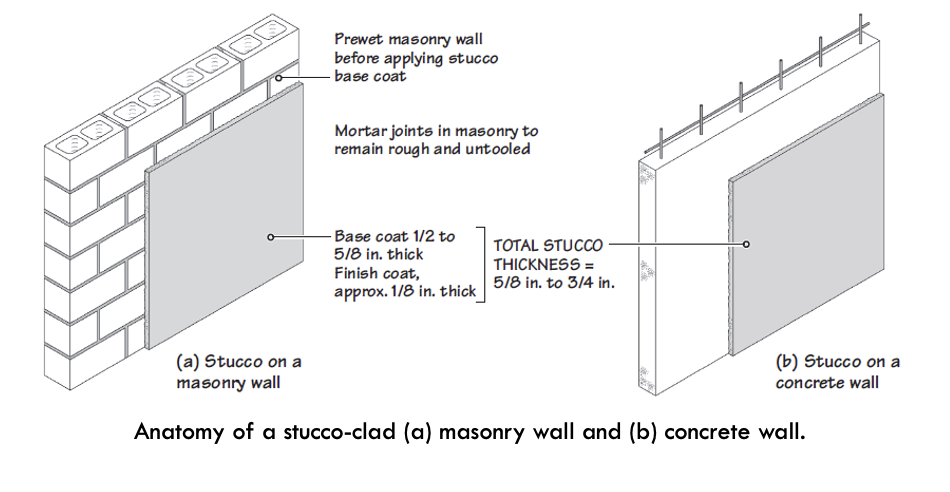 Prewet masonry wall before applying stucco base coat

Mortar joints in masonry to remain rough and untooled

Base coat 1/2 to 5/8 in. thick
Finish coat, approx. 1/8 in. thick

TOTAL STUCCO THICKNESS = 5/8 in. to 3/4 in.

(a) Stucco on a masonry wall

(b) Stucco on a concrete wall

Anatomy of a stucco-clad (a) masonry wall and (b) concrete wall.