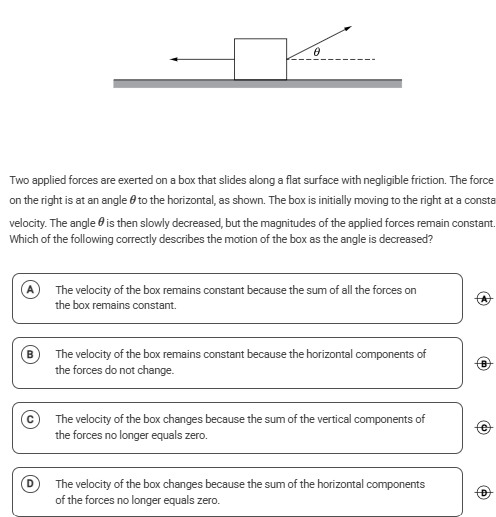 $\theta$

Two applied forces are exerted on a box that slides along a flat surface with negligible friction. The force on the right is at an angle $\theta$ to the horizontal, as shown. The box is initially moving to the right at a consta velocity. The angle $\theta$ is then slowly decreased, but the magnitudes of the applied forces remain constant. Which of the following correctly describes the motion of the box as the angle is decreased?

A The velocity of the box remains constant because the sum of all the forces on the box remains constant.

A

B The velocity of the box remains constant because the horizontal components of the forces do not change.

B

C The velocity of the box changes because the sum of the vertical components of the forces no longer equals zero.

C

D The velocity of the box changes because the sum of the horizontal components of the forces no longer equals zero.

D