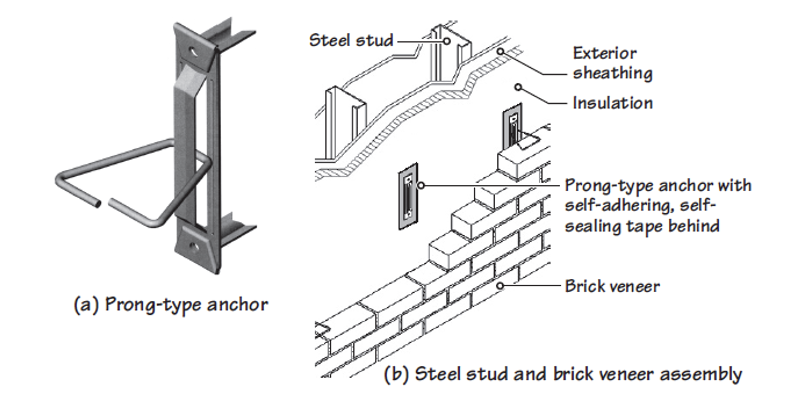 (a) Prong-type anchor

Steel stud

Exterior sheathing

Insulation

Prong-type anchor with self-adhering, self-sealing tape behind

Brick veneer

(b) Steel stud and brick veneer assembly