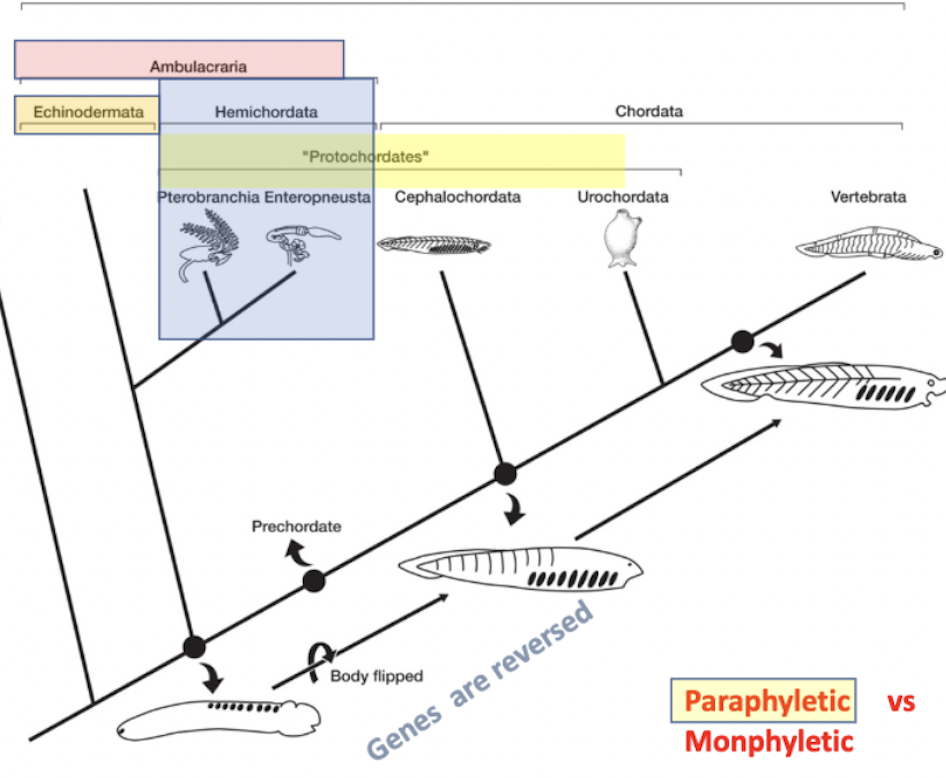 Ambulacraria

Echinodermata

Hemichordata

Chordata

"Protochordates"

Pterobranchia Enteropneusta

Cephalochordata

Urochordata

Vertebrata

Prechordate

Body flipped

Genes are reversed

Paraphyletic vs

Monphyletic