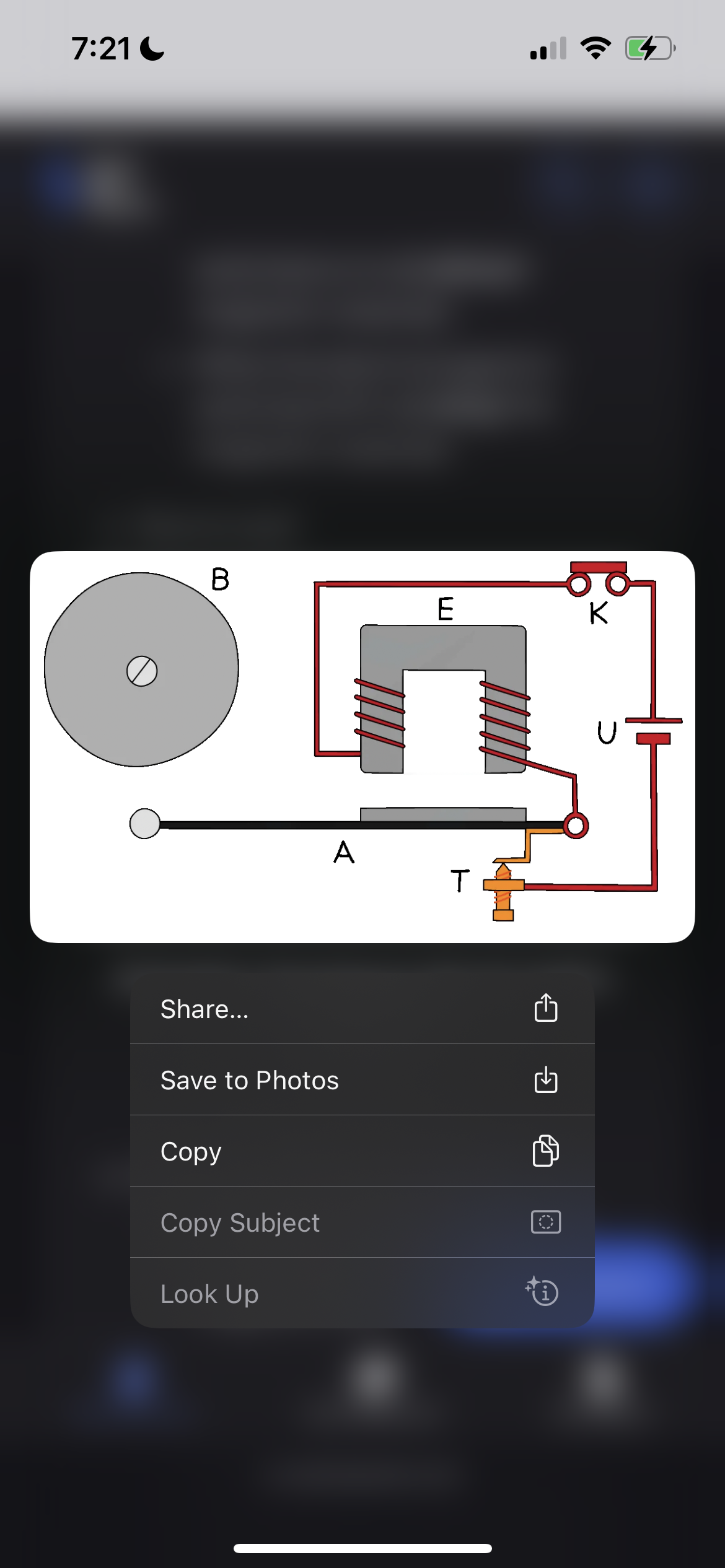 7:21

B
E
K
U
A
T

Share...
Save to Photos
Copy
Copy Subject
Look Up