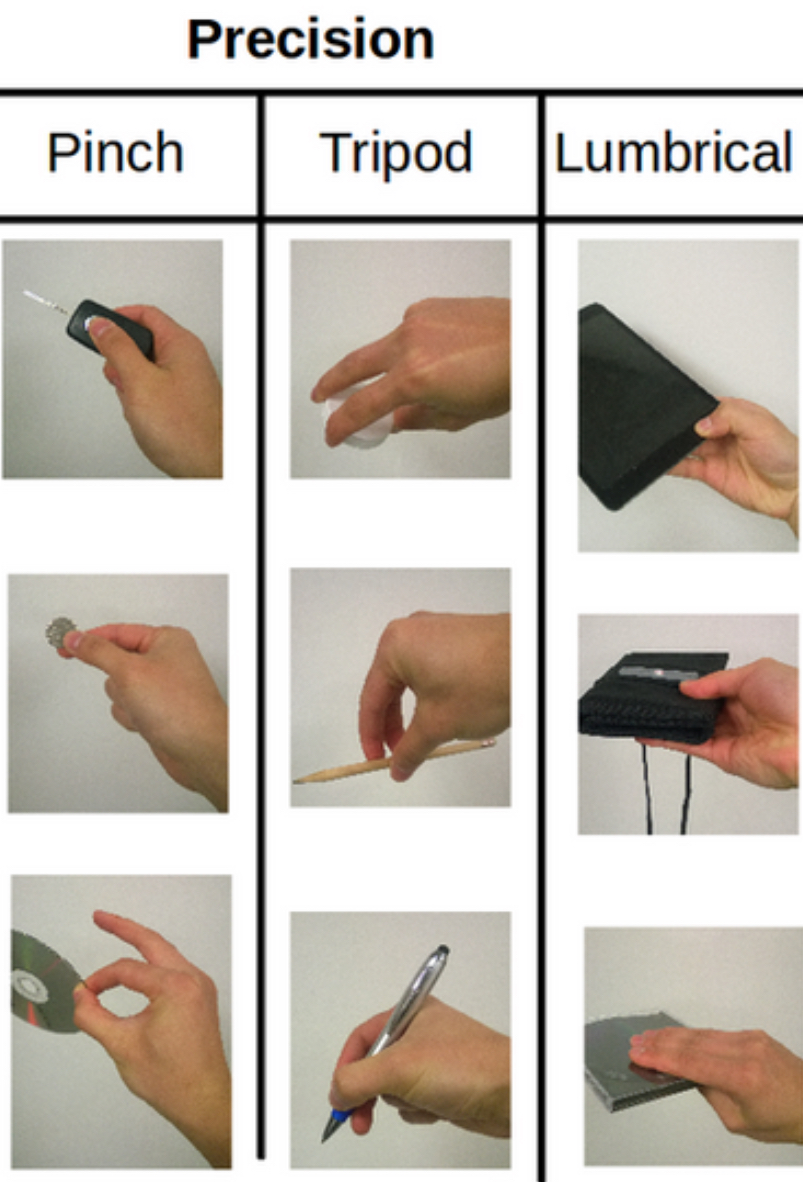 Precision

| Pinch | Tripod | Lumbrical |
|---|---|---|