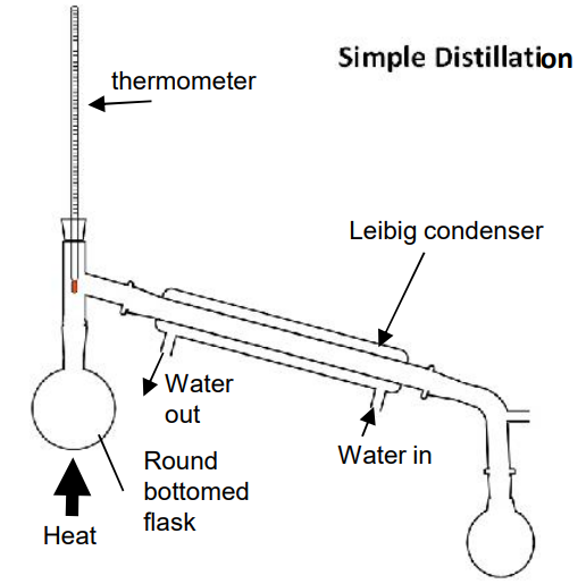 Simple Distillation

thermometer

Leibig condenser

Water out

Water in

Round bottomed flask

Heat