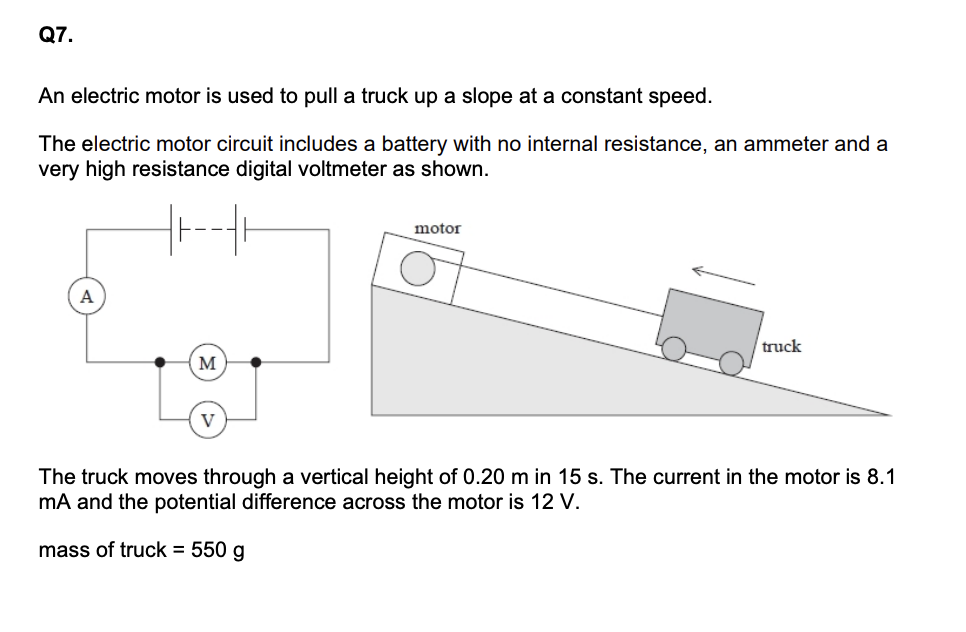 Q7.

An electric motor is used to pull a truck up a slope at a constant speed.

The electric motor circuit includes a battery with no internal resistance, an ammeter and a very high resistance digital voltmeter as shown.

A

M

V

motor

truck

The truck moves through a vertical height of 0.20 m in 15 s. The current in the motor is 8.1 mA and the potential difference across the motor is 12 V.

mass of truck = 550 g