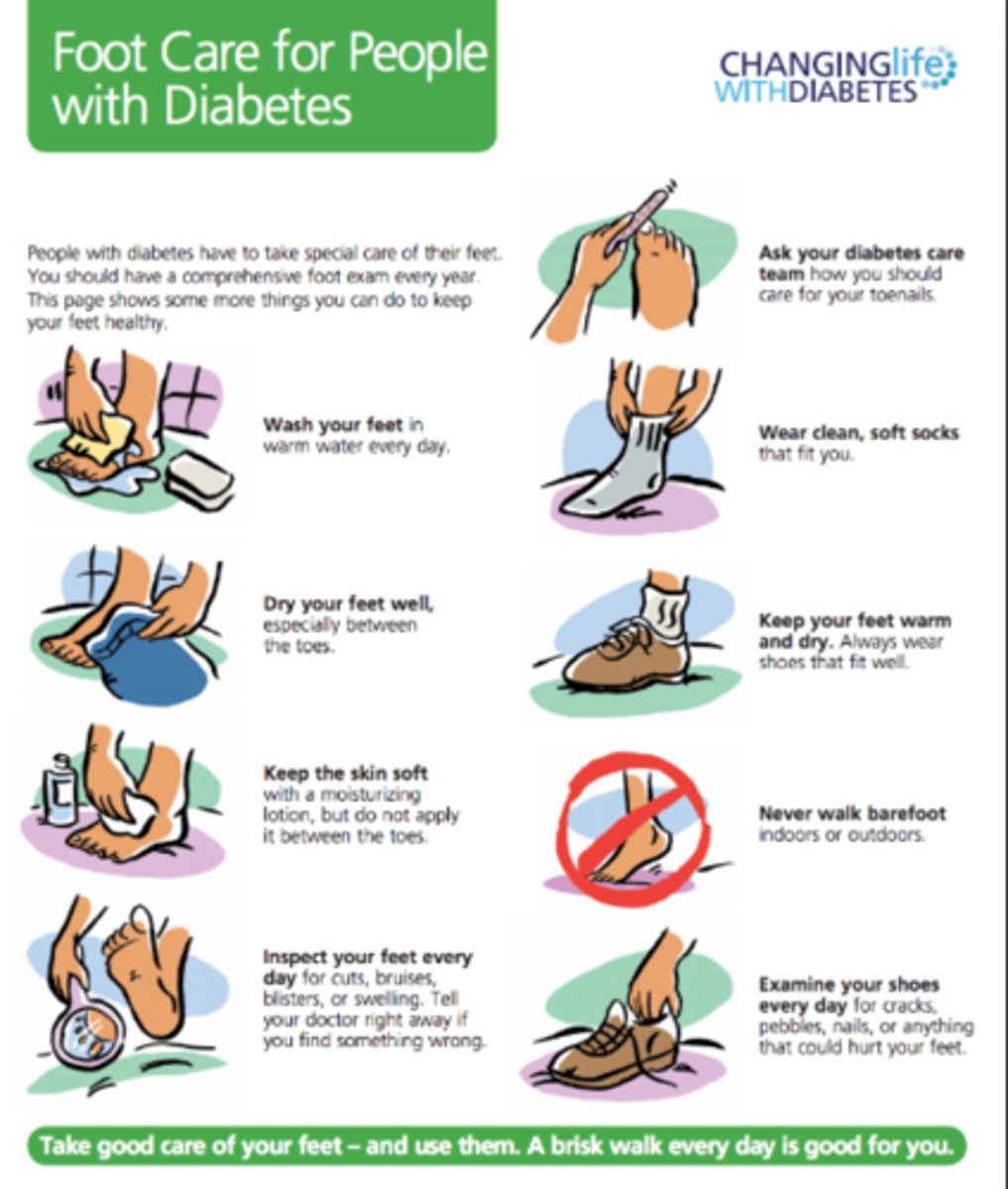 Foot Care for People with Diabetes

CHANGINGlife WITHDIABETES

People with diabetes have to take special care of their feet. You should have a comprehensive foot exam every year. This page shows some more things you can do to keep your feet healthy.

Wash your feet in warm water every day.

Dry your feet well, especially between the toes.

Keep the skin soft with a moisturizing lotion, but do not apply it between the toes.

Inspect your feet every day for cuts, bruises, blisters, or swelling. Tell your doctor right away if you find something wrong.

Ask your diabetes care team how you should care for your toenails.

Wear clean, soft socks that fit you.

Keep your feet warm and dry. Always wear shoes that fit well.

Never walk barefoot indoors or outdoors.

Examine your shoes every day for cracks, pebbles, nails, or anything that could hurt your feet.

Take good care of your feet – and use them. A brisk walk every day is good for you.