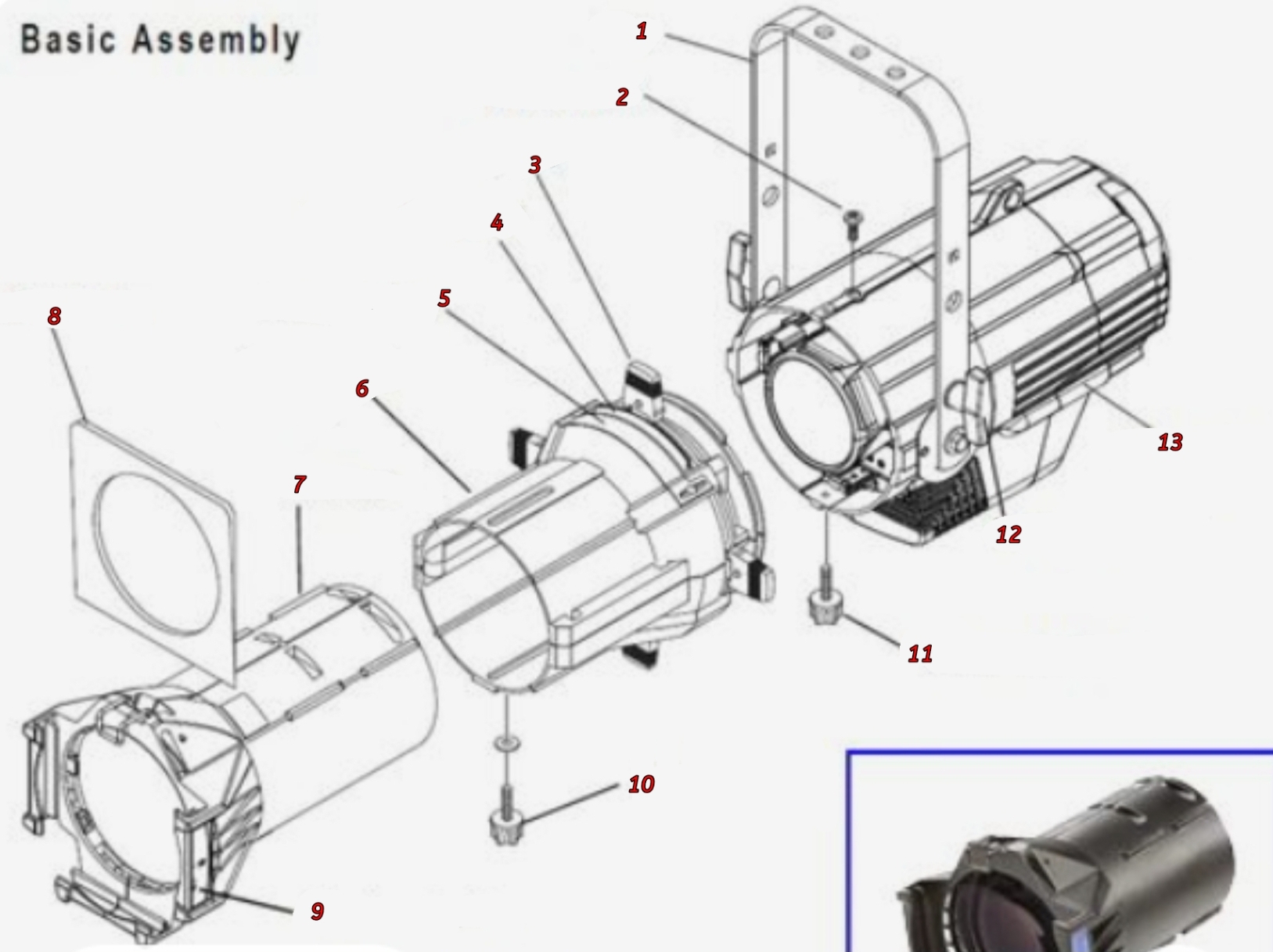 Basic Assembly

1
2
3
4
5
6
7
8
9
10
11
12
13