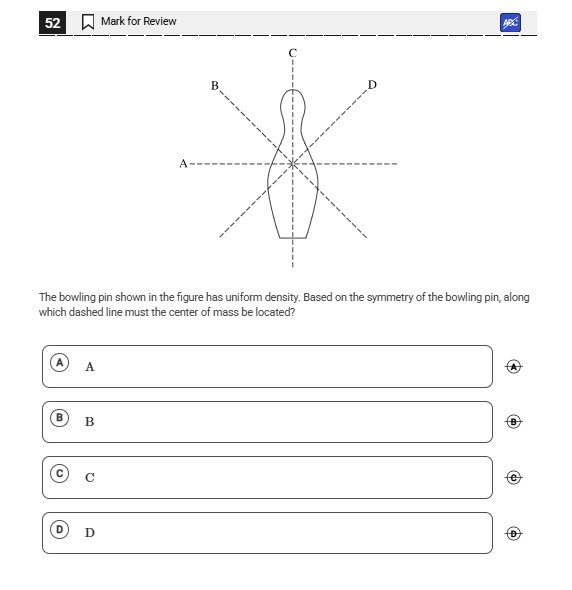 52 Mark for Review ABC

C
B D
A

The bowling pin shown in the figure has uniform density. Based on the symmetry of the bowling pin, along which dashed line must the center of mass be located?

A A A

B B B

C C C

D D D