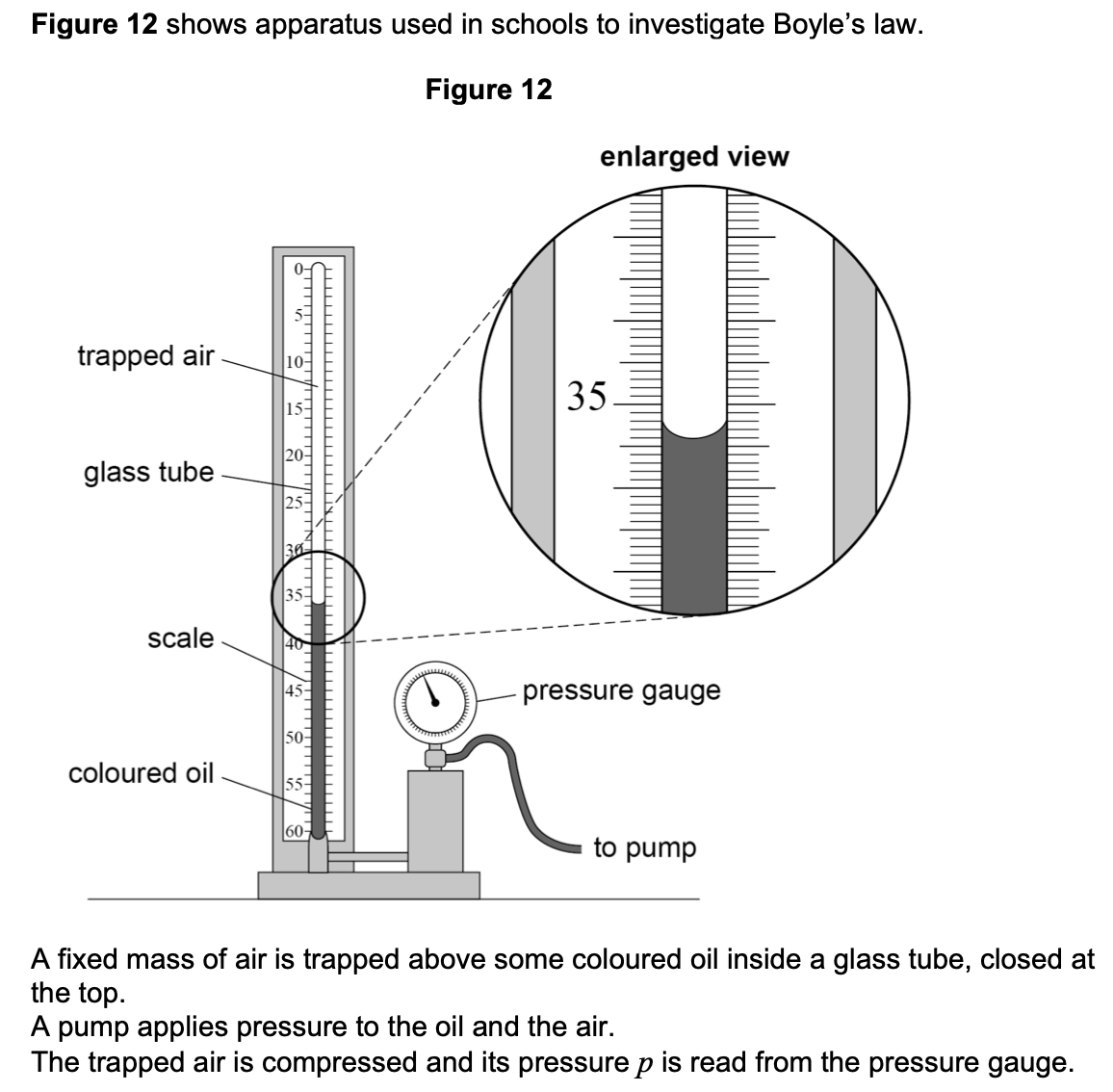 **Figure 12** shows apparatus used in schools to investigate Boyle's law.

**Figure 12**

**enlarged view**

trapped air

glass tube

scale

coloured oil

0
5
10
15
20
25
30
35
40
45
50
55
60

35

pressure gauge

to pump

A fixed mass of air is trapped above some coloured oil inside a glass tube, closed at the top.
A pump applies pressure to the oil and the air.
The trapped air is compressed and its pressure $p$ is read from the pressure gauge.