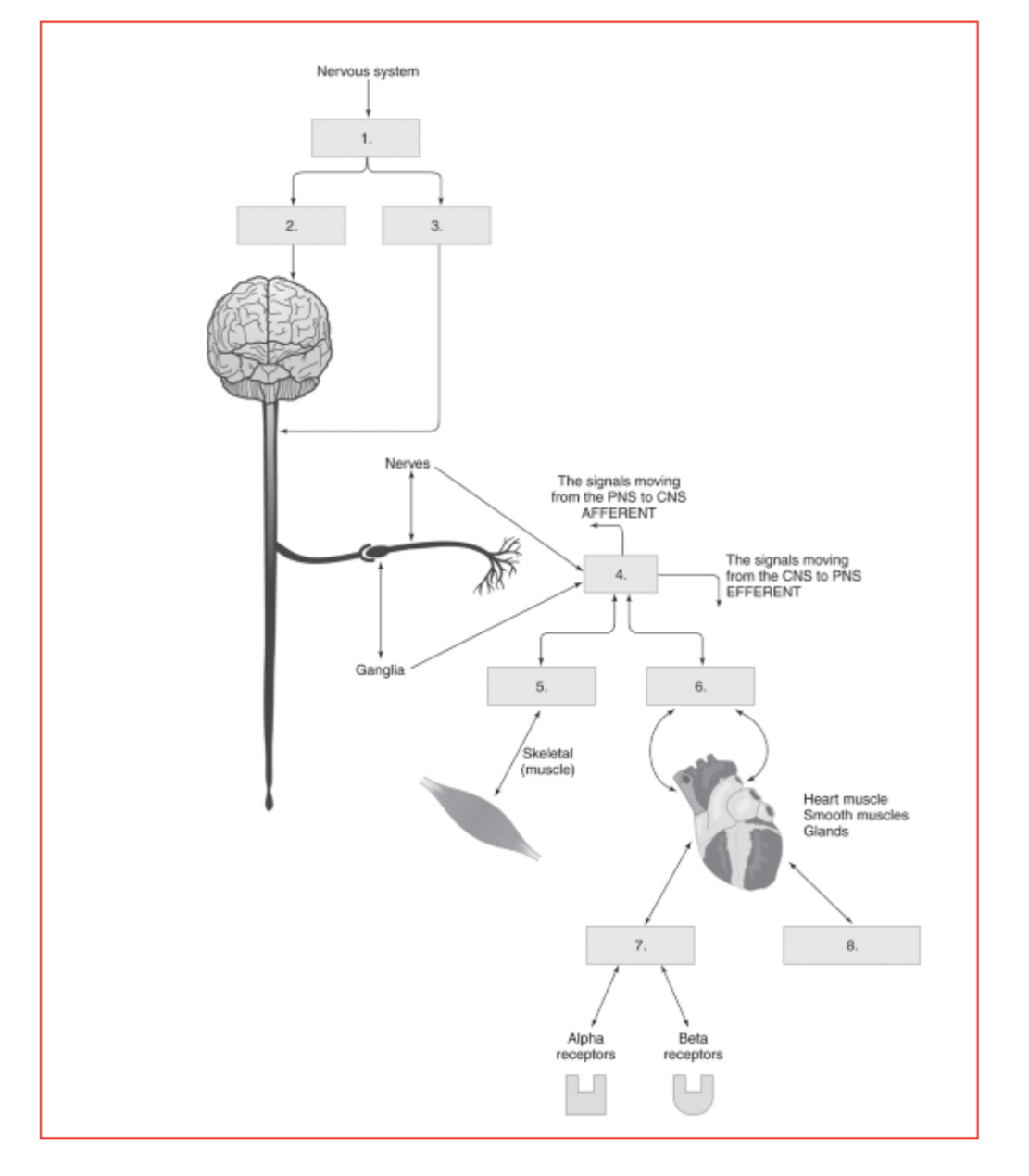 Nervous system

1.

2.

3.

Nerves

The signals moving from the PNS to CNS AFFERENT

4.

The signals moving from the CNS to PNS EFFERENT

Ganglia

5.

6.

Skeletal (muscle)

Heart muscle
Smooth muscles
Glands

7.

8.

Alpha receptors

Beta receptors