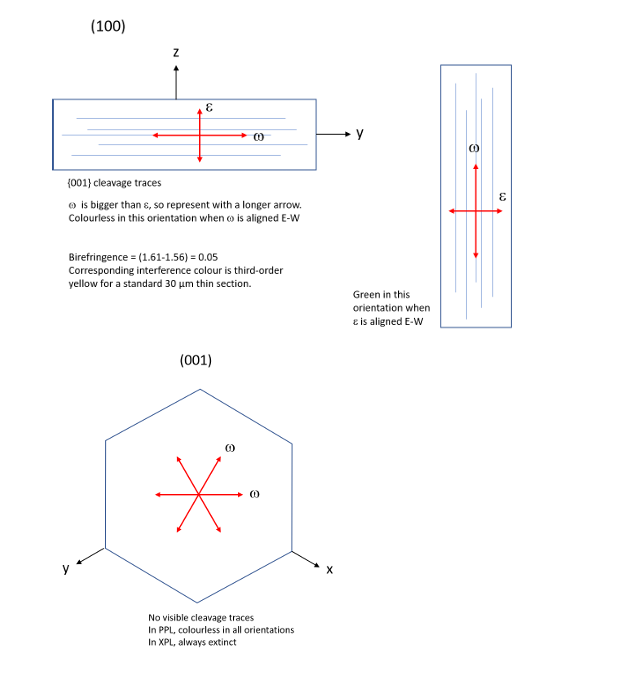 (100)

z

ε

ω

y

{001} cleavage traces

ω is bigger than ε, so represent with a longer arrow. Colourless in this orientation when ω is aligned E-W

Birefringence = (1.61-1.56) = 0.05
Corresponding interference colour is third-order yellow for a standard 30 μm thin section.

ω

ε

Green in this orientation when ε is aligned E-W

(001)

ω

ω

y

x

No visible cleavage traces
In PPL, colourless in all orientations
In XPL, always extinct