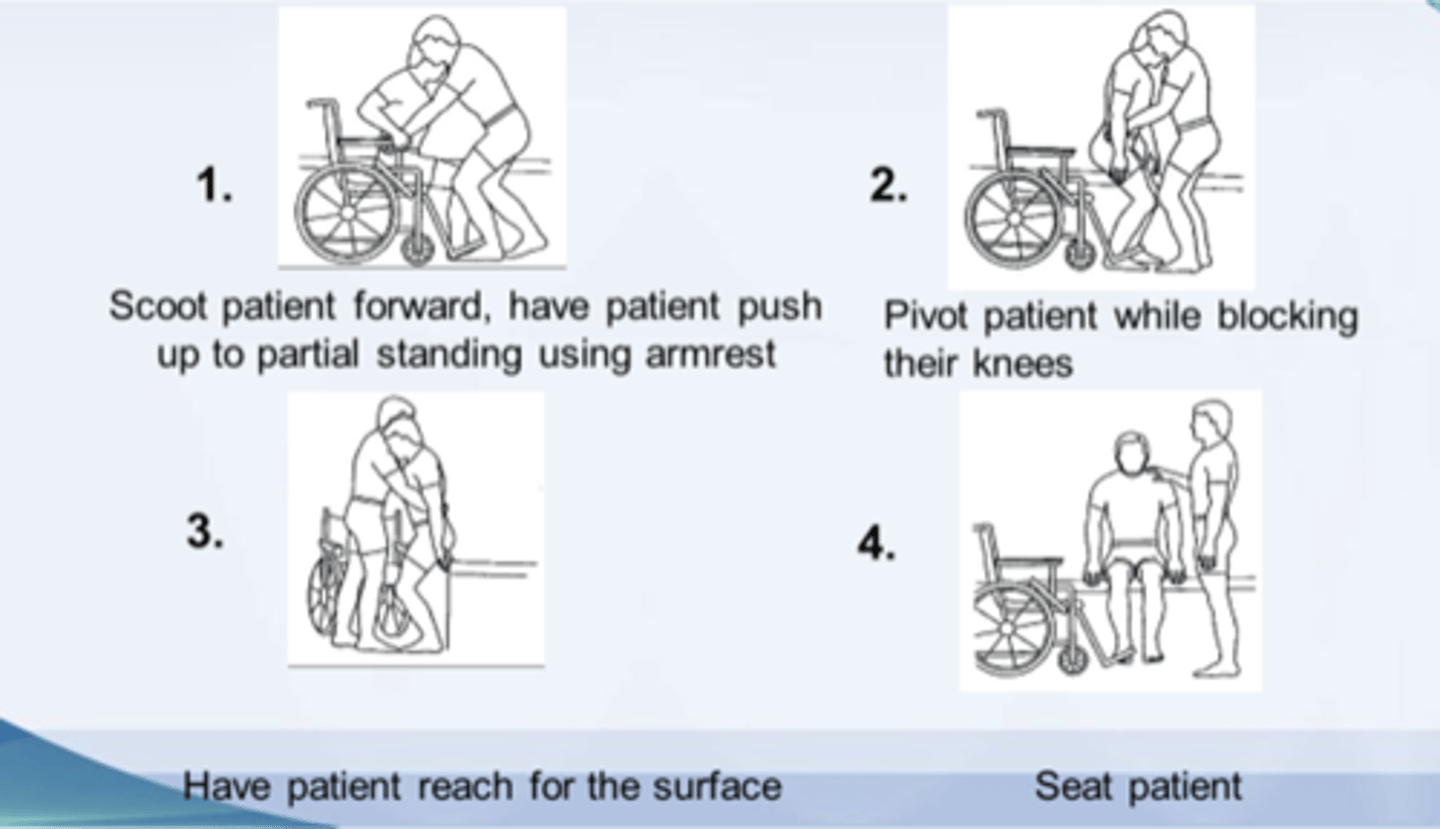 1.

Scoot patient forward, have patient push up to partial standing using armrest

2.

Pivot patient while blocking their knees

3.

Have patient reach for the surface

4.

Seat patient