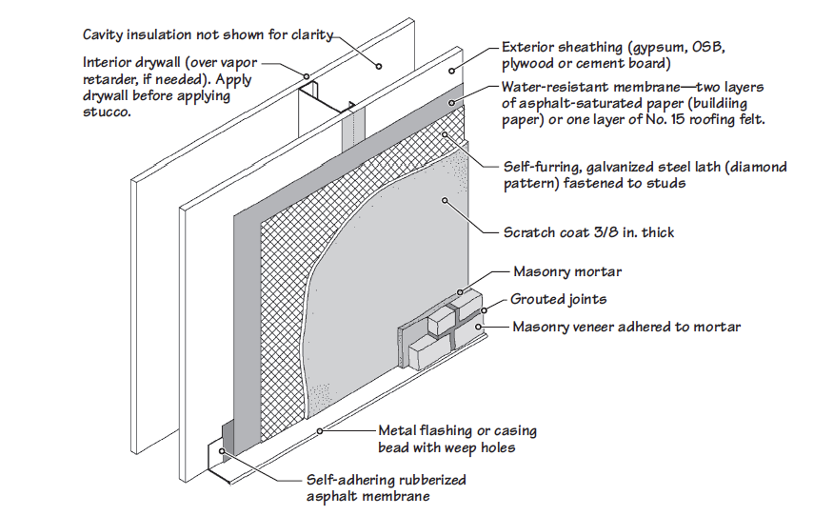 Cavity insulation not shown for clarity

Interior drywall (over vapor retarder, if needed). Apply drywall before applying stucco.

Exterior sheathing (gypsum, OSB, plywood or cement board)

Water-resistant membrane—two layers of asphalt-saturated paper (buildiing paper) or one layer of No. 15 roofing felt.

Self-furring, galvanized steel lath (diamond pattern) fastened to studs

Scratch coat 3/8 in. thick

Masonry mortar

Grouted joints

Masonry veneer adhered to mortar

Metal flashing or casing bead with weep holes

Self-adhering rubberized asphalt membrane