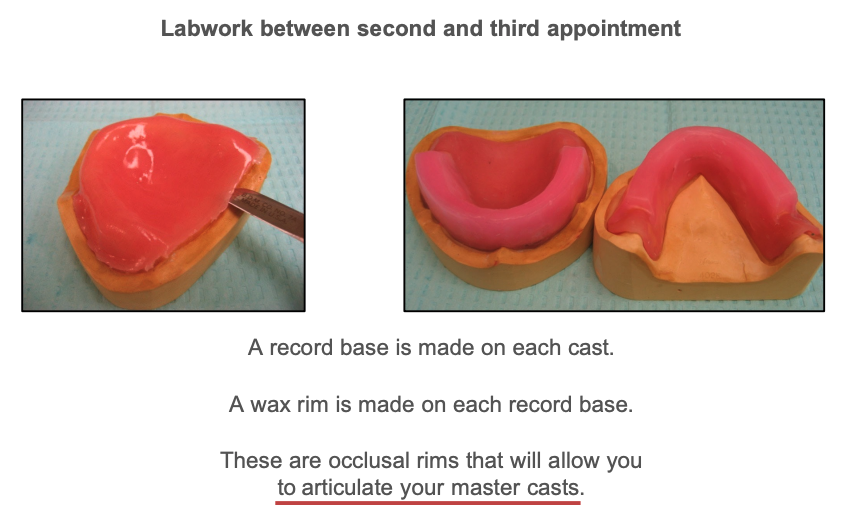 Labwork between second and third appointment

A record base is made on each cast.

A wax rim is made on each record base.

These are occlusal rims that will allow you to articulate your master casts.