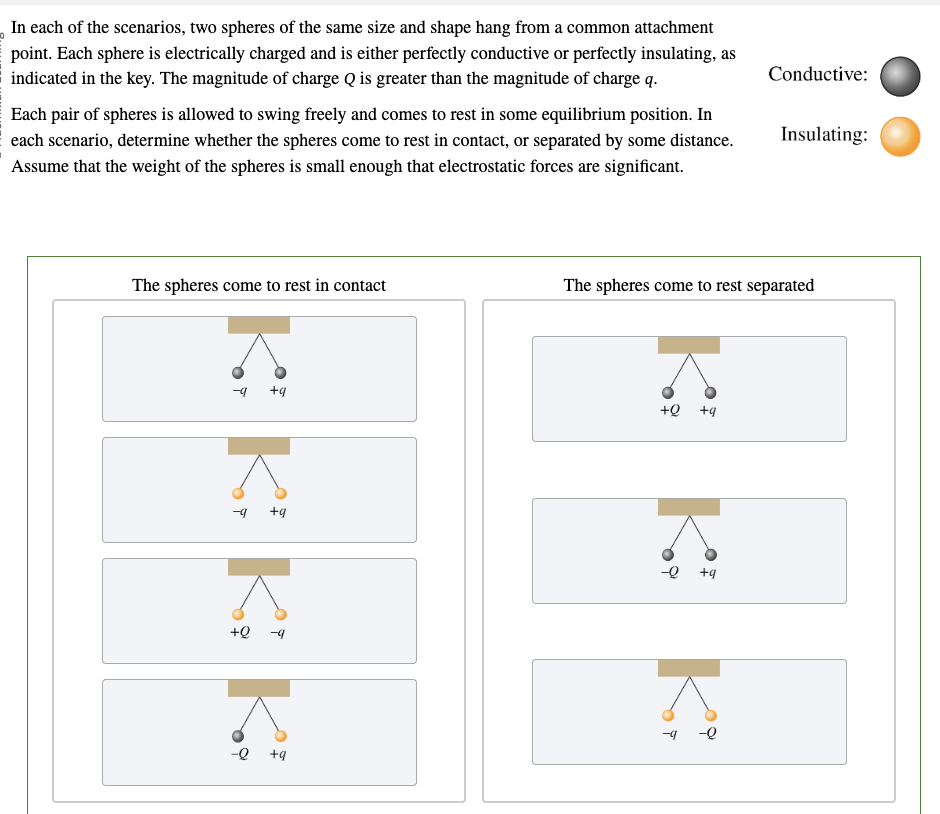 In each of the scenarios, two spheres of the same size and shape hang from a common attachment point. Each sphere is electrically charged and is either perfectly conductive or perfectly insulating, as indicated in the key. The magnitude of charge $Q$ is greater than the magnitude of charge $q$.

Each pair of spheres is allowed to swing freely and comes to rest in some equilibrium position. In each scenario, determine whether the spheres come to rest in contact, or separated by some distance. Assume that the weight of the spheres is small enough that electrostatic forces are significant.

Conductive:

Insulating:

The spheres come to rest in contact

$-q$ $+q$

$-q$ $+q$

$+Q$ $-q$

$-Q$ $+q$

The spheres come to rest separated

$+Q$ $+q$

$-Q$ $+q$

$-q$ $-Q$