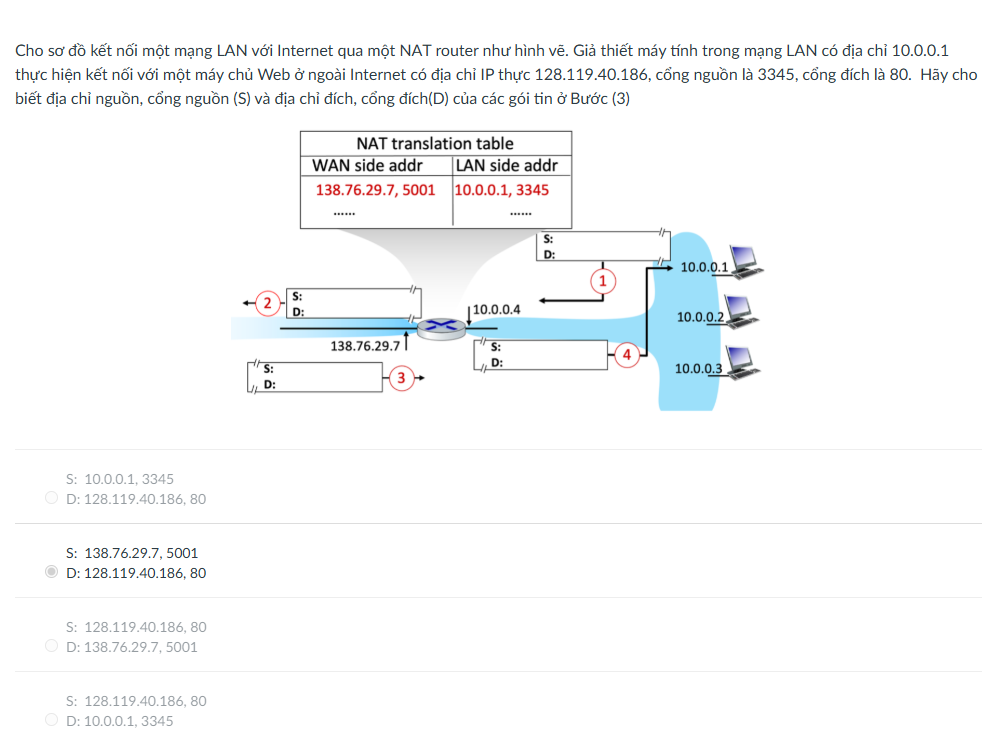 Cho sơ đồ kết nối một mạng LAN với Internet qua một NAT router như hình vẽ. Giả thiết máy tính trong mạng LAN có địa chỉ 10.0.0.1 thực hiện kết nối với một máy chủ Web ở ngoài Internet có địa chỉ IP thực 128.119.40.186, cổng nguồn là 3345, cổng đích là 80. Hãy cho biết địa chỉ nguồn, cổng nguồn (S) và địa chỉ đích, cổng đích(D) của các gói tin ở Bước (3)

NAT translation table

| WAN side addr | LAN side addr |
|---|---|
| 138.76.29.7, 5001 | 10.0.0.1, 3345 |
| ...... | ...... |

S:
D:
1
10.0.0.1
2
S:
D:
10.0.0.4
10.0.0.2
138.76.29.7
S:
D:
4
S:
D:
3
10.0.0.3

S: 10.0.0.1, 3345
D: 128.119.40.186, 80

S: 138.76.29.7, 5001
D: 128.119.40.186, 80

S: 128.119.40.186, 80
D: 138.76.29.7, 5001

S: 128.119.40.186, 80
D: 10.0.0.1, 3345