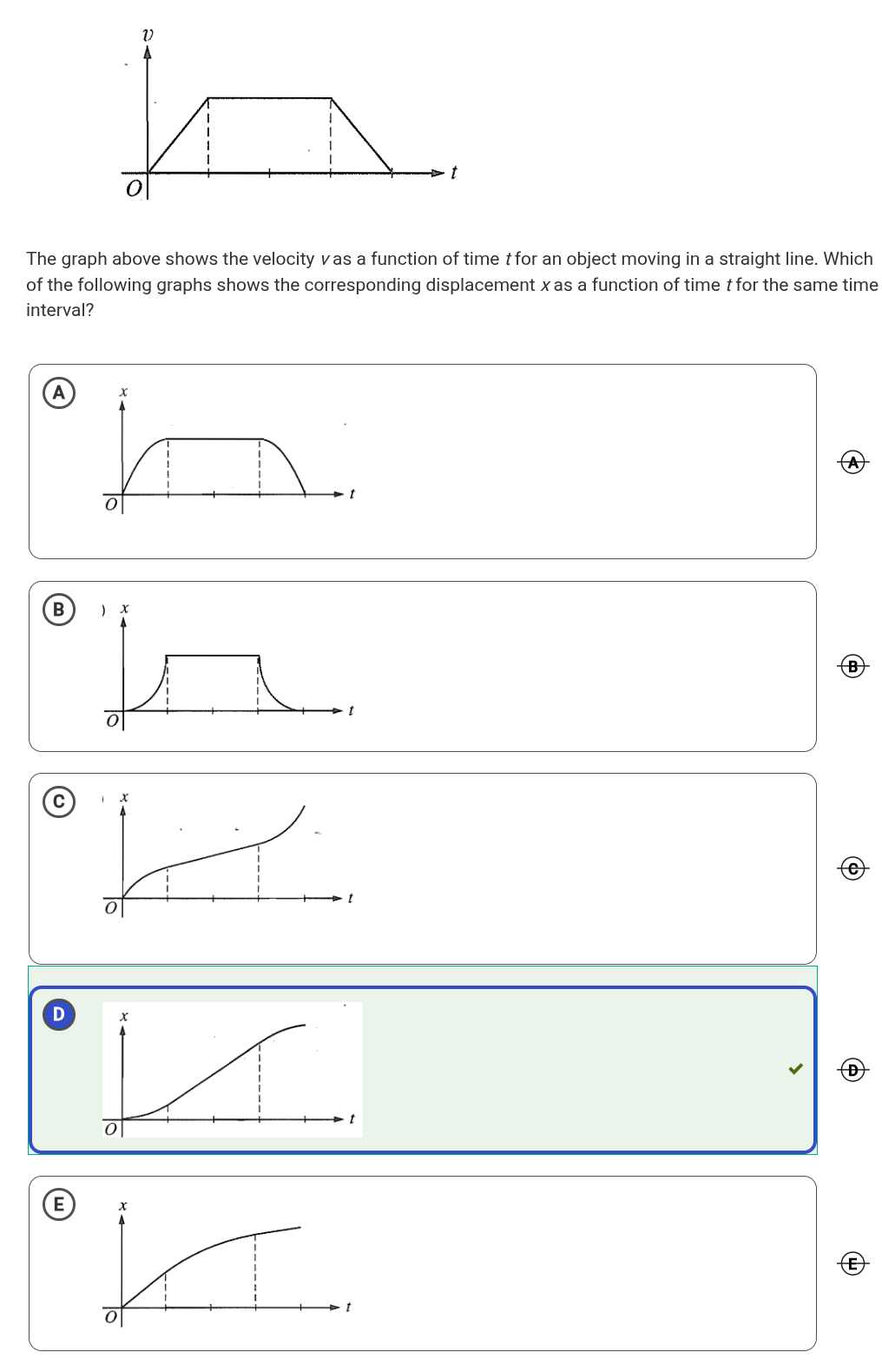 $v$

$O$

$t$

The graph above shows the velocity $v$ as a function of time $t$ for an object moving in a straight line. Which of the following graphs shows the corresponding displacement $x$ as a function of time $t$ for the same time interval?

A

$x$

$O$

$t$

A

B

$x$

$O$

$t$

B

C

$x$

$O$

$t$

C

D

$x$

$O$

$t$

D

E

$x$

$O$

$t$

E