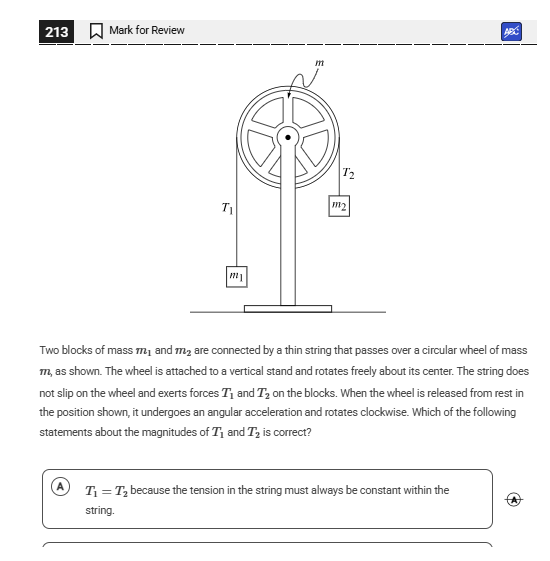 213 Mark for Review

ABC

$m$

$T_2$

$T_1$

$m_2$

$m_1$

Two blocks of mass $m_1$ and $m_2$ are connected by a thin string that passes over a circular wheel of mass $m$, as shown. The wheel is attached to a vertical stand and rotates freely about its center. The string does not slip on the wheel and exerts forces $T_1$ and $T_2$ on the blocks. When the wheel is released from rest in the position shown, it undergoes an angular acceleration and rotates clockwise. Which of the following statements about the magnitudes of $T_1$ and $T_2$ is correct?

A $T_1 = T_2$ because the tension in the string must always be constant within the string.

A