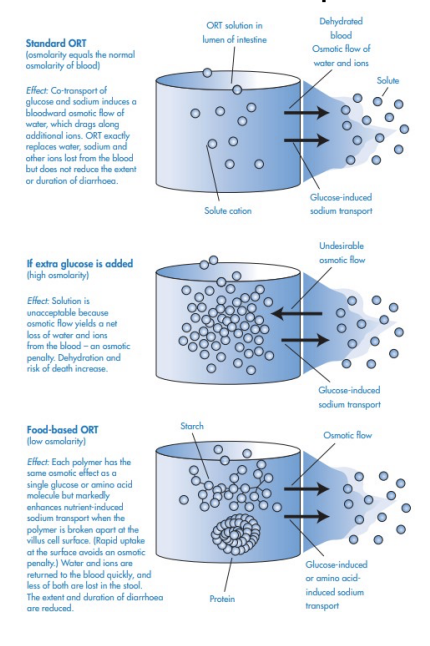 Standard ORT
(osmolarity equals the normal osmolarity of blood)

Effect: Co-transport of glucose and sodium induces a bloodward osmotic flow of water, which drags along additional ions. ORT exactly replaces water, sodium and other ions lost from the blood but does not reduce the extent or duration of diarrhoea.

ORT solution in lumen of intestine

Dehydrated blood
Osmotic flow of water and ions

Solute

Solute cation

Glucose-induced sodium transport

If extra glucose is added
(high osmolarity)

Effect: Solution is unacceptable because osmotic flow yields a net loss of water and ions from the blood – an osmotic penalty. Dehydration and risk of death increase.

Undesirable osmotic flow

Glucose-induced sodium transport

Food-based ORT
(low osmolarity)

Effect: Each polymer has the same osmotic effect as a single glucose or amino acid molecule but markedly enhances nutrient-induced sodium transport when the polymer is broken apart at the villus cell surface. (Rapid uptake at the surface avoids an osmotic penalty.) Water and ions are returned to the blood quickly, and less of both are lost in the stool. The extent and duration of diarrhoea are reduced.

Starch

Osmotic flow

Protein

Glucose-induced or amino acid-induced sodium transport