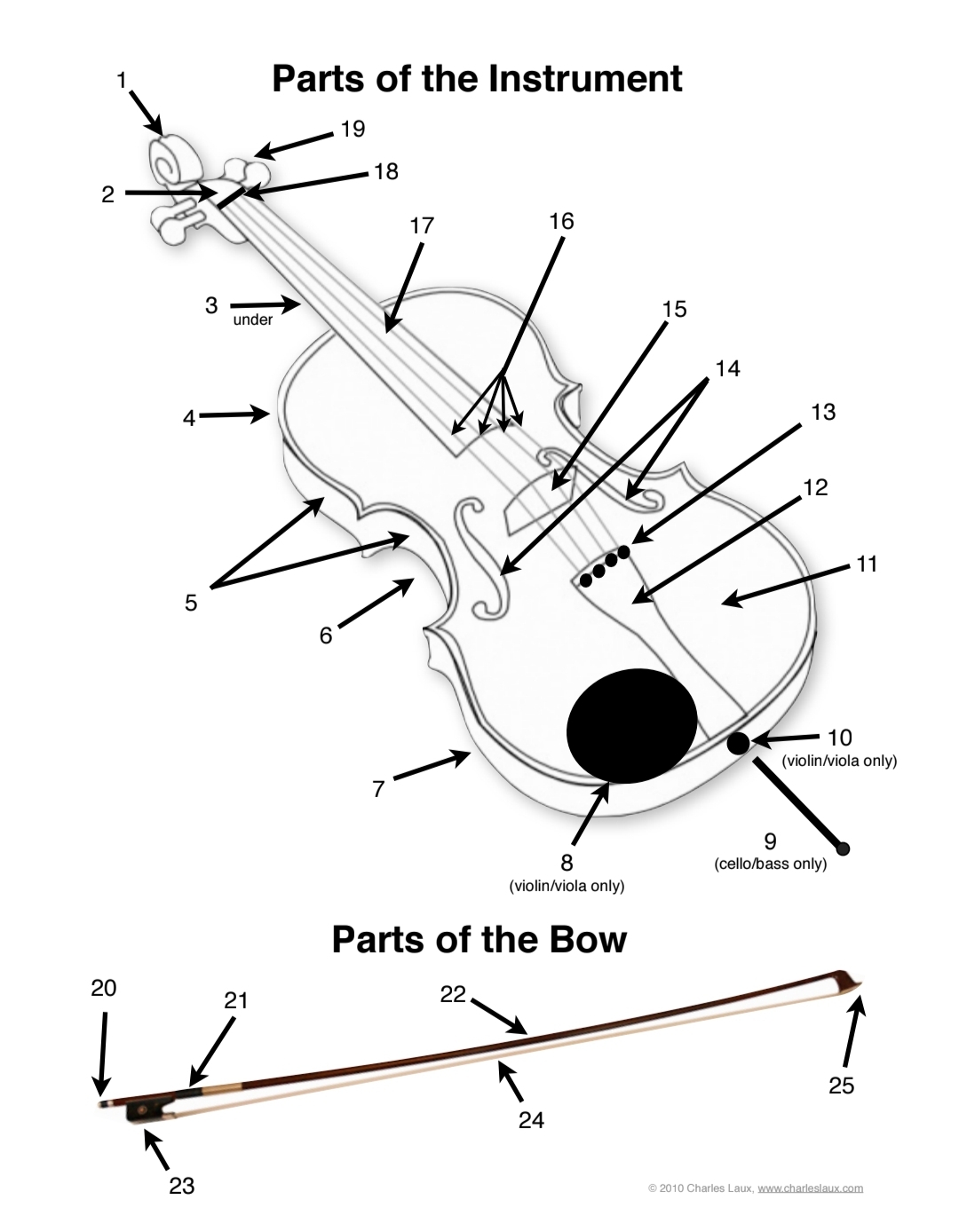 Parts of the Instrument

1

19

18

2

17

16

3
under

15

14

4

13

12

11

5

6

10
(violin/viola only)

7

9
(cello/bass only)

8
(violin/viola only)

Parts of the Bow

20

21

22

25

24

23

© 2010 Charles Laux, www.charleslaux.com