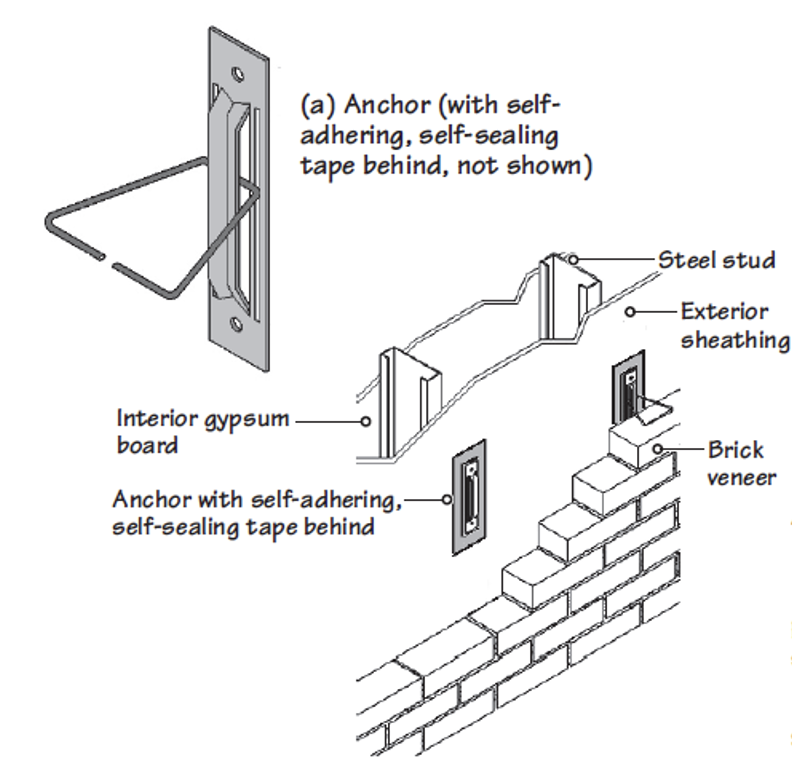 (a) Anchor (with self-adhering, self-sealing tape behind, not shown)

Steel stud

Exterior sheathing

Interior gypsum board

Brick veneer

Anchor with self-adhering, self-sealing tape behind