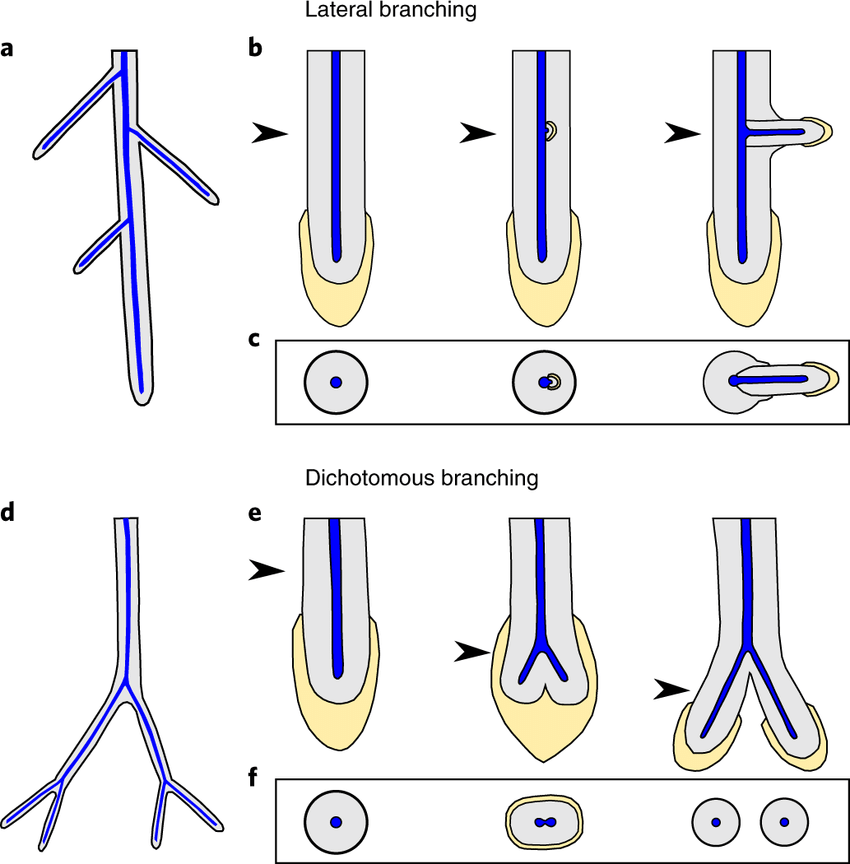 Lateral branching

a

b

c

Dichotomous branching

d

e

f