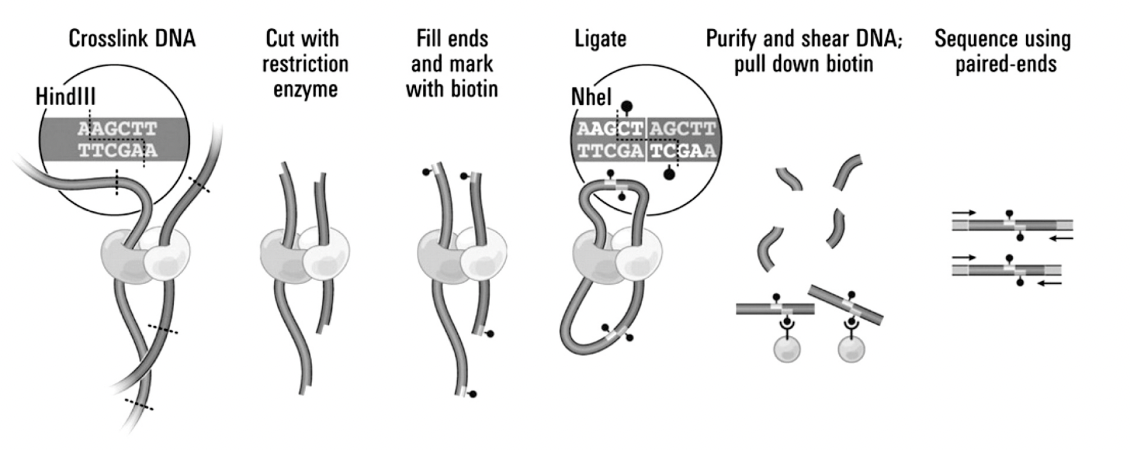 Crosslink DNA

HindIII

AAGCTT
TTCGAA

Cut with restriction enzyme

Fill ends and mark with biotin

Ligate

NheI

AAGCT AGCTT
TTCGA TCGAA

Purify and shear DNA; pull down biotin

Sequence using paired-ends