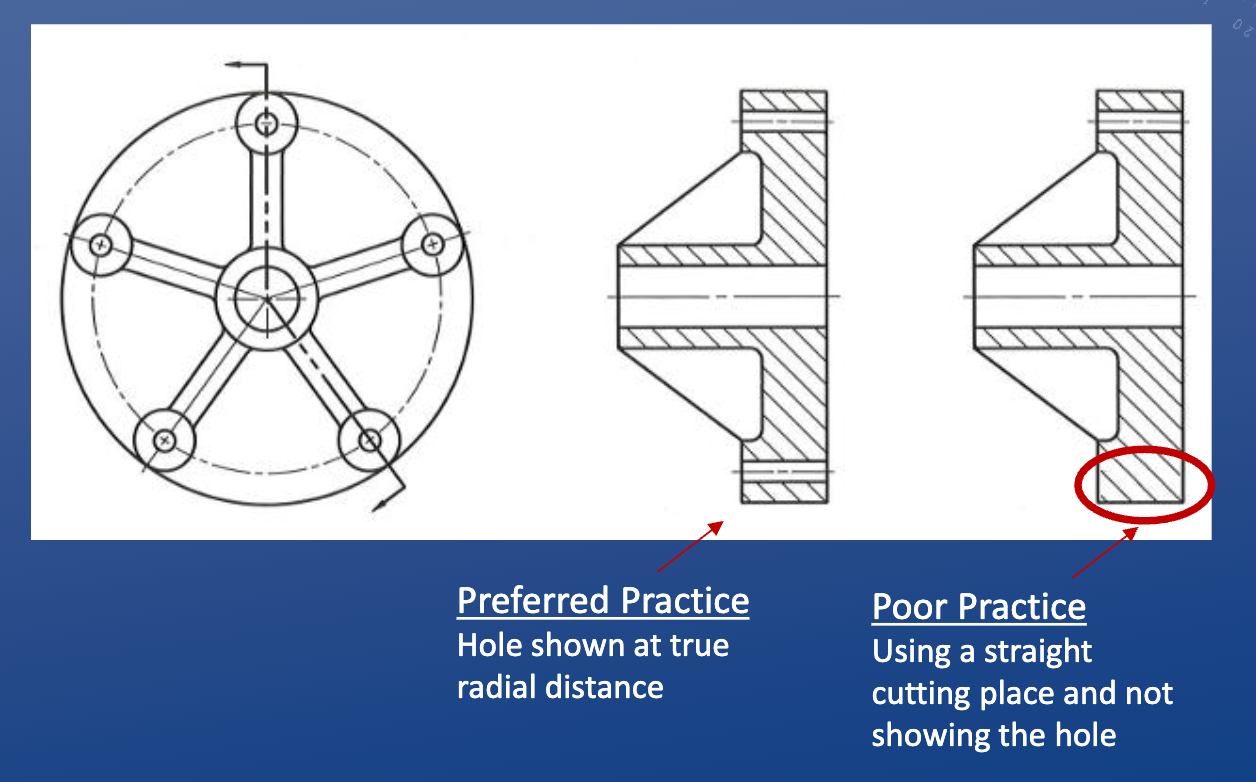 Preferred Practice
Hole shown at true radial distance

Poor Practice
Using a straight cutting place and not showing the hole