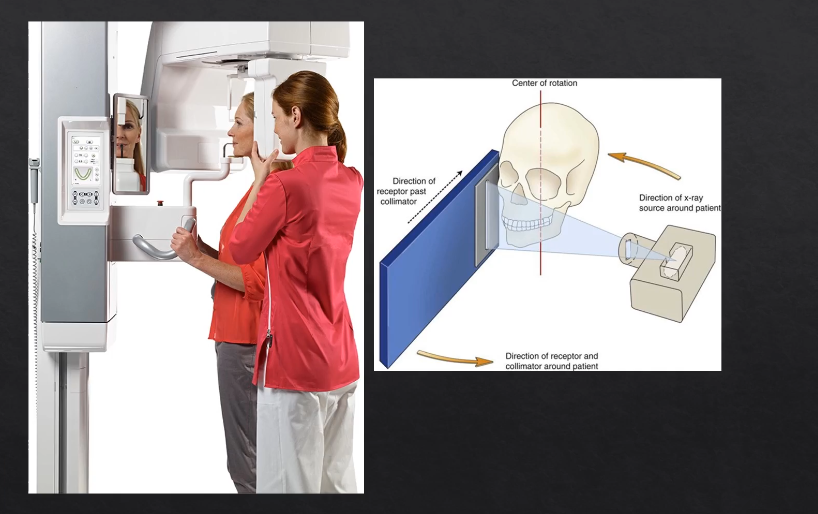 Center of rotation

Direction of receptor past collimator

Direction of x-ray source around patient

Direction of receptor and collimator around patient