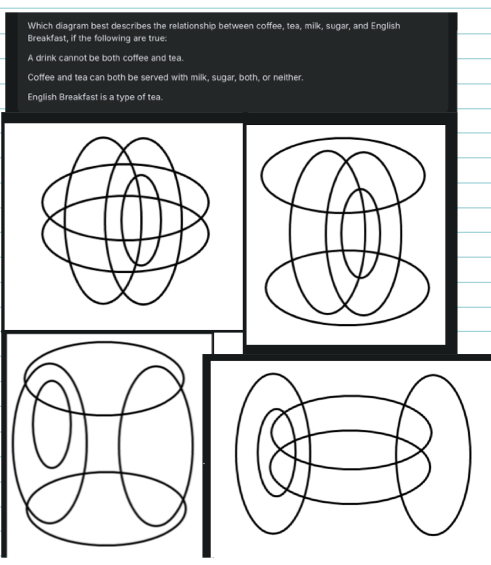 Which diagram best describes the relationship between coffee, tea, milk, sugar, and English Breakfast, if the following are true:

A drink cannot be both coffee and tea.

Coffee and tea can both be served with milk, sugar, both, or neither.

English Breakfast is a type of tea.