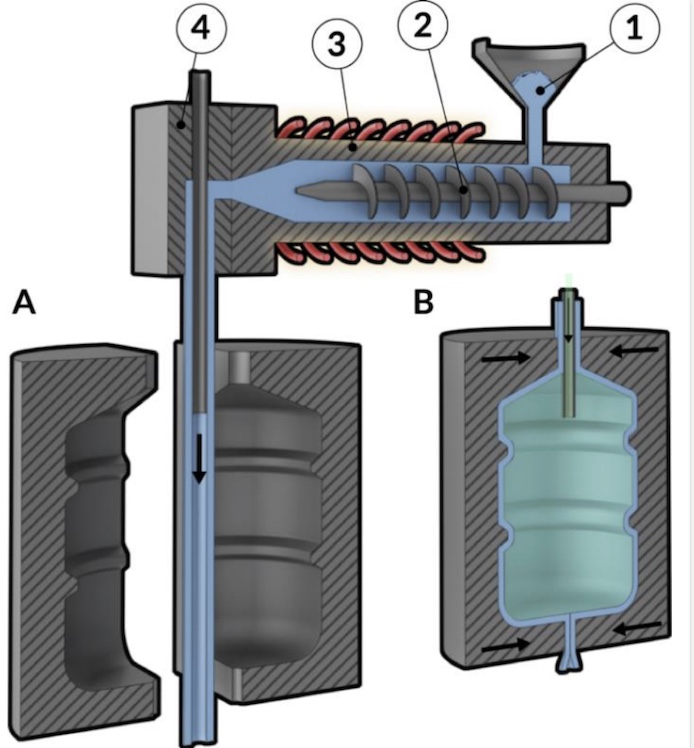 4
3
2
1
A
B