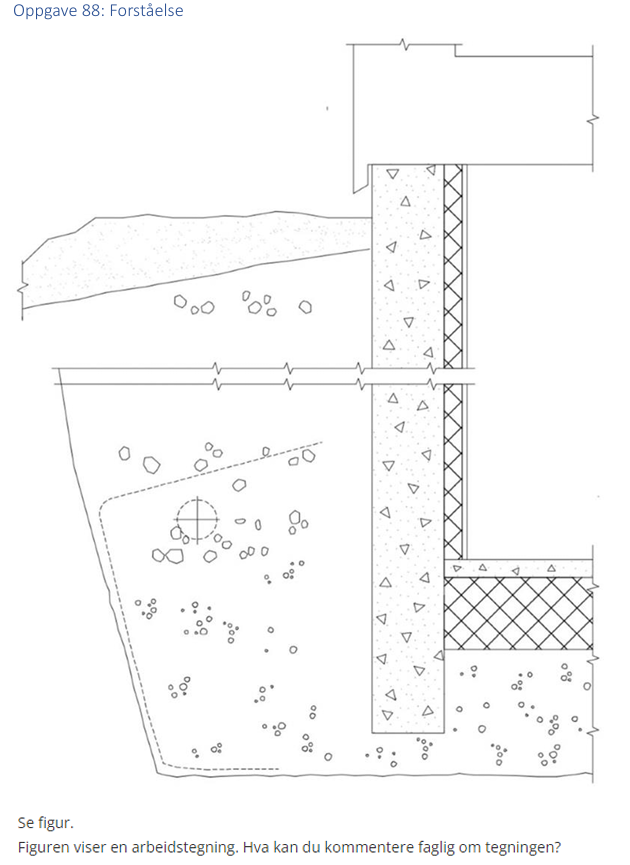 Oppgave 88: Forståelse

Se figur.
Figuren viser en arbeidstegning. Hva kan du kommentere faglig om tegningen?