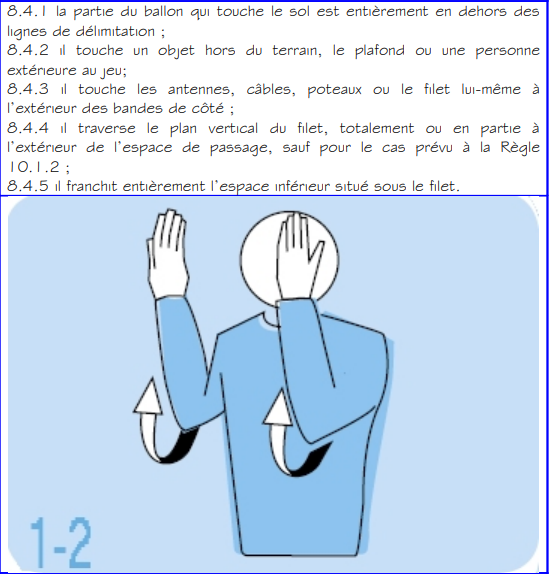 8.4.1 la partie du ballon qui touche le sol est entièrement en dehors des lignes de délimitation ;
8.4.2 il touche un objet hors du terrain, le plafond ou une personne extérieure au jeu;
8.4.3 il touche les antennes, câbles, poteaux ou le filet lui-même à l'extérieur des bandes de côté ;
8.4.4 il traverse le plan vertical du filet, totalement ou en partie à l'extérieur de l'espace de passage, sauf pour le cas prévu à la Règle 10.1.2 ;
8.4.5 il franchit entièrement l'espace inférieur situé sous le filet.

1-2