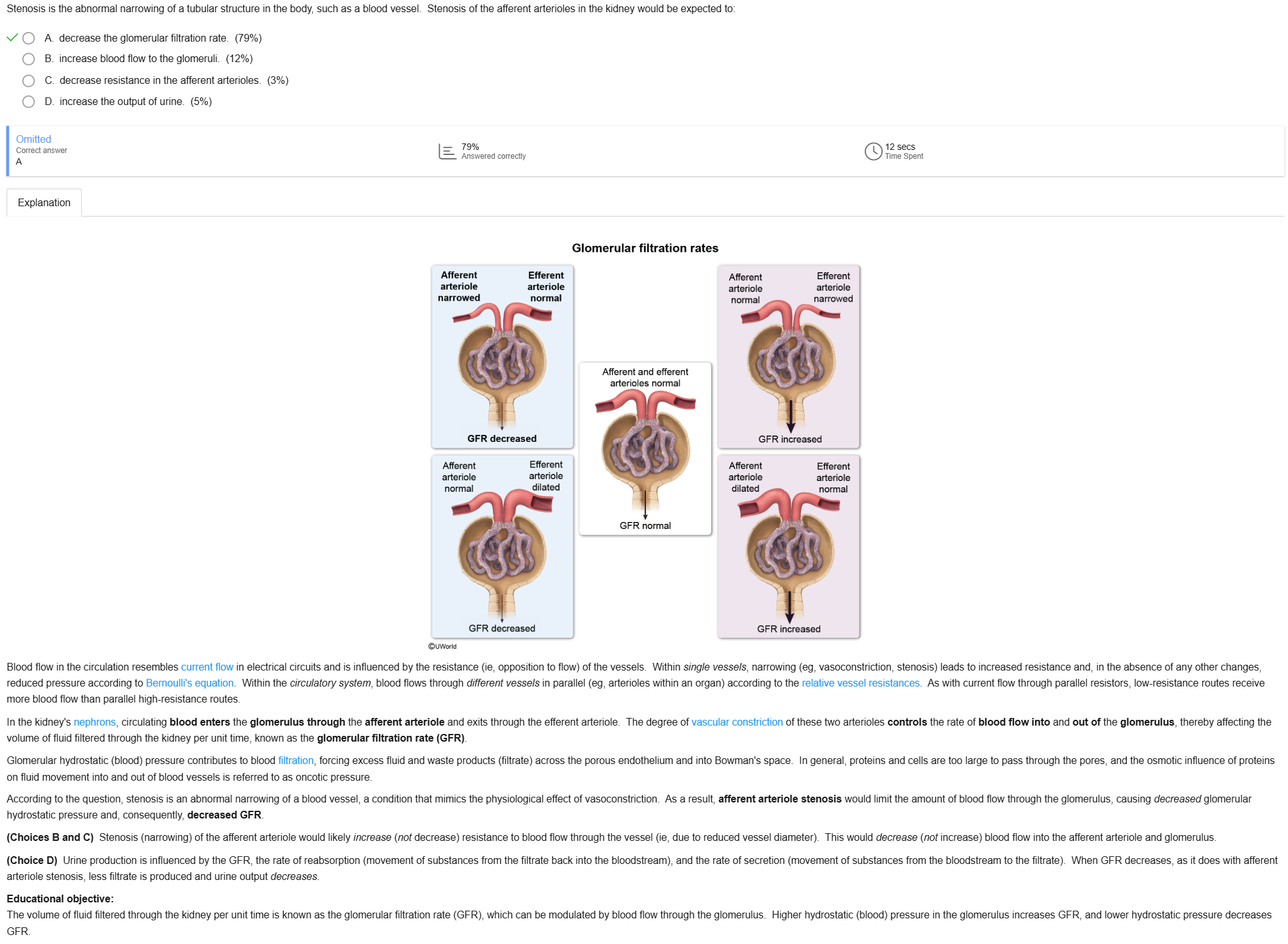 Stenosis is the abnormal narrowing of a tubular structure in the body, such as a blood vessel. Stenosis of the afferent arterioles in the kidney would be expected to:

A. decrease the glomerular filtration rate. (79%)

B. increase blood flow to the glomeruli. (12%)

C. decrease resistance in the afferent arterioles. (3%)

D. increase the output of urine. (5%)

Omitted
Correct answer
A

79%
Answered correctly

12 secs
Time Spent

Explanation

Glomerular filtration rates

Afferent arteriole narrowed
Efferent arteriole normal
GFR decreased

Afferent arteriole normal
Efferent arteriole dilated
GFR decreased

Afferent and efferent arterioles normal
GFR normal

Afferent arteriole normal
Efferent arteriole narrowed
GFR increased

Afferent arteriole dilated
Efferent arteriole normal
GFR increased

©UWorld

Blood flow in the circulation resembles current flow in electrical circuits and is influenced by the resistance (ie, opposition to flow) of the vessels. Within single vessels, narrowing (eg, vasoconstriction, stenosis) leads to increased resistance and, in the absence of any other changes, reduced pressure according to Bernoulli's equation. Within the circulatory system, blood flows through different vessels in parallel (eg, arterioles within an organ) according to the relative vessel resistances. As with current flow through parallel resistors, low-resistance routes receive more blood flow than parallel high-resistance routes.

In the kidney's nephrons, circulating blood enters the glomerulus through the afferent arteriole and exits through the efferent arteriole. The degree of vascular constriction of these two arterioles controls the rate of blood flow into and out of the glomerulus, thereby affecting the volume of fluid filtered through the kidney per unit time, known as the glomerular filtration rate (GFR).

Glomerular hydrostatic (blood) pressure contributes to blood filtration, forcing excess fluid and waste products (filtrate) across the porous endothelium and into Bowman's space. In general, proteins and cells are too large to pass through the pores, and the osmotic influence of proteins on fluid movement into and out of blood vessels is referred to as oncotic pressure.

According to the question, stenosis is an abnormal narrowing of a blood vessel, a condition that mimics the physiological effect of vasoconstriction. As a result, afferent arteriole stenosis would limit the amount of blood flow through the glomerulus, causing decreased glomerular hydrostatic pressure and, consequently, decreased GFR.

(Choices B and C) Stenosis (narrowing) of the afferent arteriole would likely increase (not decrease) resistance to blood flow through the vessel (ie, due to reduced vessel diameter). This would decrease (not increase) blood flow into the afferent arteriole and glomerulus.

(Choice D) Urine production is influenced by the GFR, the rate of reabsorption (movement of substances from the filtrate back into the bloodstream), and the rate of secretion (movement of substances from the bloodstream to the filtrate). When GFR decreases, as it does with afferent arteriole stenosis, less filtrate is produced and urine output decreases.

Educational objective:
The volume of fluid filtered through the kidney per unit time is known as the glomerular filtration rate (GFR), which can be modulated by blood flow through the glomerulus. Higher hydrostatic (blood) pressure in the glomerulus increases GFR, and lower hydrostatic pressure decreases GFR.