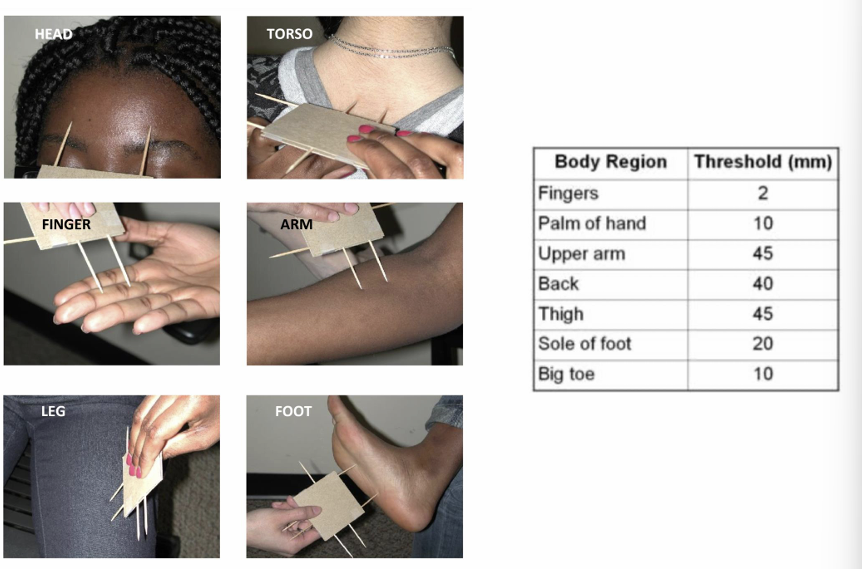 HEAD

TORSO

FINGER

ARM

LEG

FOOT

| Body Region | Threshold (mm) |
|---|---|
| Fingers | 2 |
| Palm of hand | 10 |
| Upper arm | 45 |
| Back | 40 |
| Thigh | 45 |
| Sole of foot | 20 |
| Big toe | 10 |