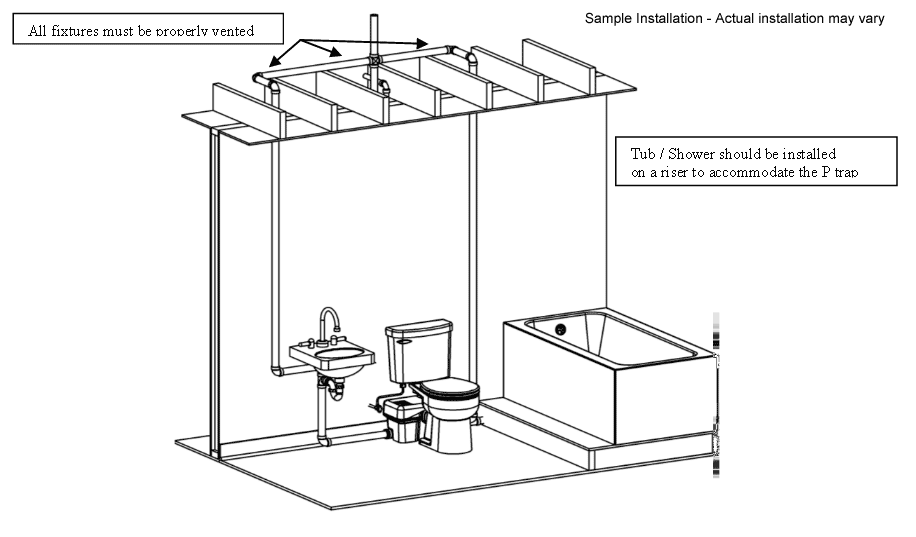 All fixtures must be properly vented

Sample Installation - Actual installation may vary

Tub / Shower should be installed on a riser to accommodate the P trap