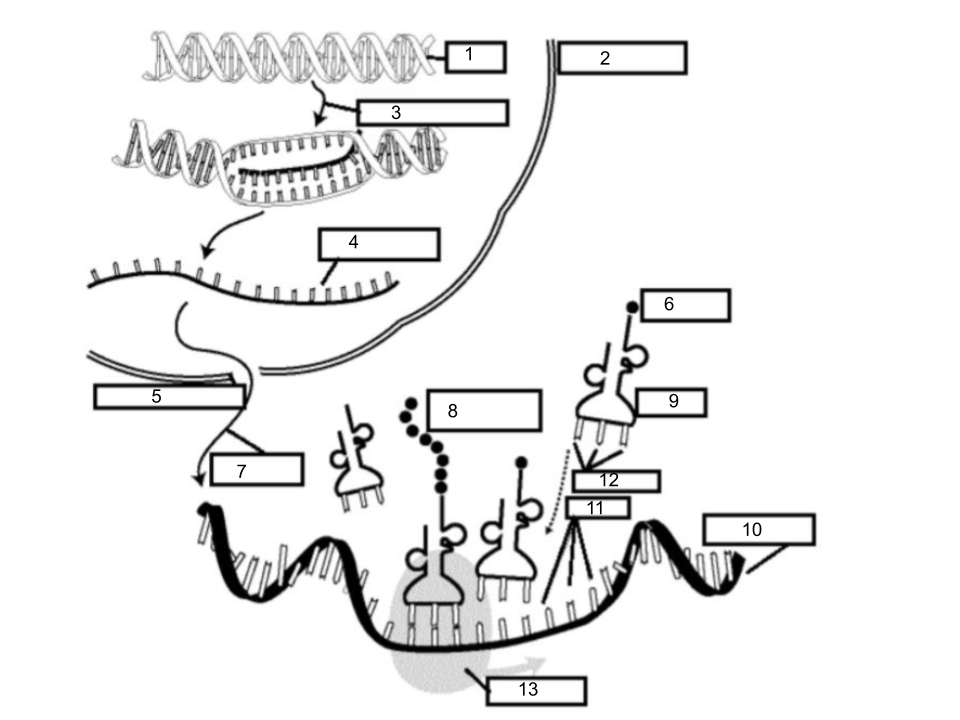 1
2
3
4
5
6
7
8
9
10
11
12
13