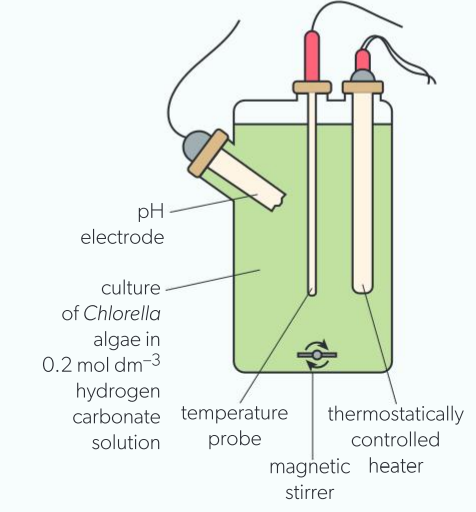 pH electrode

culture of Chlorella algae in 0.2 mol dm$^{-3}$ hydrogen carbonate solution

temperature probe

magnetic stirrer

thermostatically controlled heater