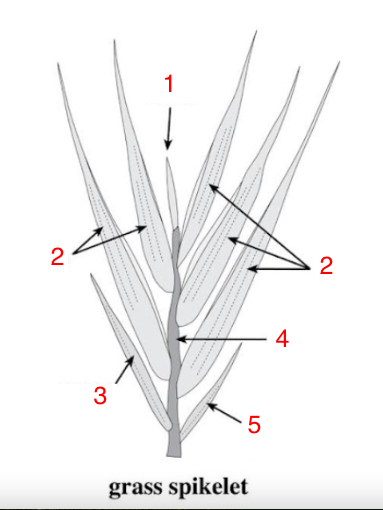 1

2

2

4

3

5

grass spikelet