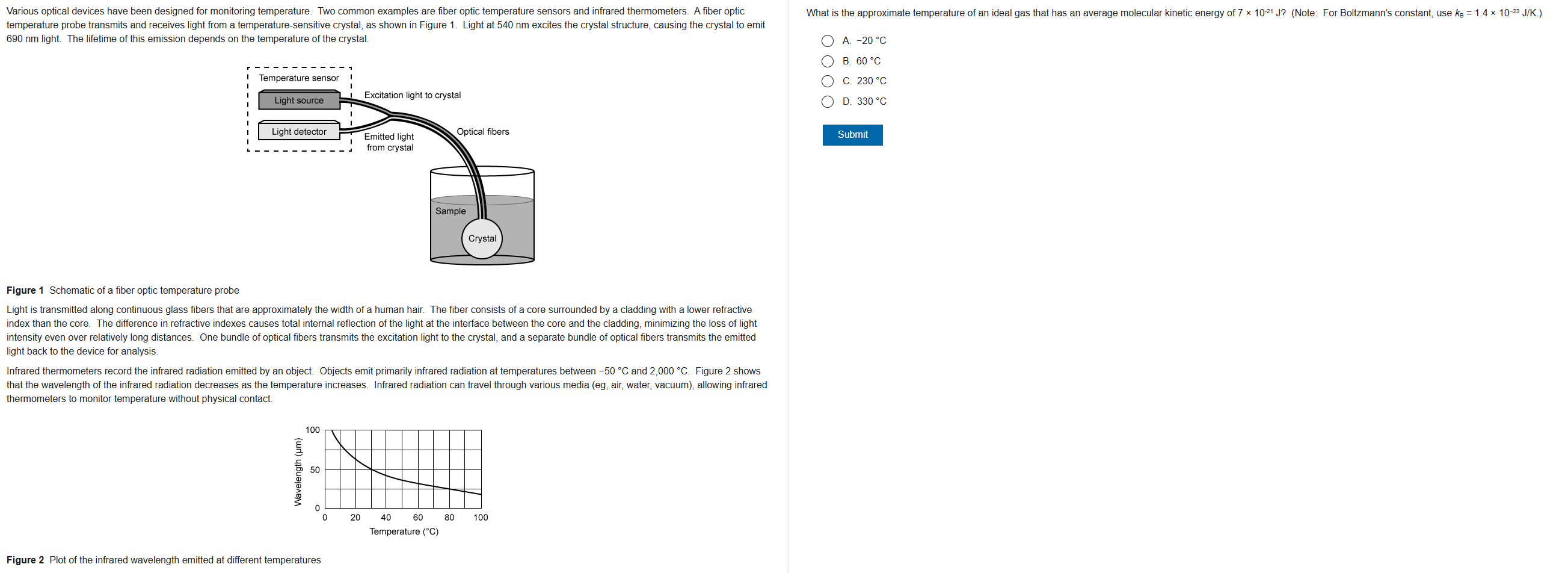 Various optical devices have been designed for monitoring temperature. Two common examples are fiber optic temperature sensors and infrared thermometers. A fiber optic temperature probe transmits and receives light from a temperature-sensitive crystal, as shown in Figure 1. Light at 540 nm excites the crystal structure, causing the crystal to emit 690 nm light. The lifetime of this emission depends on the temperature of the crystal.

Temperature sensor
Light source
Light detector
Excitation light to crystal
Emitted light from crystal
Optical fibers
Sample
Crystal

**Figure 1** Schematic of a fiber optic temperature probe

Light is transmitted along continuous glass fibers that are approximately the width of a human hair. The fiber consists of a core surrounded by a cladding with a lower refractive index than the core. The difference in refractive indexes causes total internal reflection of the light at the interface between the core and the cladding, minimizing the loss of light intensity even over relatively long distances. One bundle of optical fibers transmits the excitation light to the crystal, and a separate bundle of optical fibers transmits the emitted light back to the device for analysis.

Infrared thermometers record the infrared radiation emitted by an object. Objects emit primarily infrared radiation at temperatures between −50 °C and 2,000 °C. Figure 2 shows that the wavelength of the infrared radiation decreases as the temperature increases. Infrared radiation can travel through various media (eg, air, water, vacuum), allowing infrared thermometers to monitor temperature without physical contact.

Wavelength (μm)
100
50
0
0 20 40 60 80 100
Temperature (°C)

**Figure 2** Plot of the infrared wavelength emitted at different temperatures

What is the approximate temperature of an ideal gas that has an average molecular kinetic energy of $7 \times 10^{-21}$ J? (Note: For Boltzmann's constant, use $k_B = 1.4 \times 10^{-23}$ J/K.)

A. −20 °C
B. 60 °C
C. 230 °C
D. 330 °C

Submit