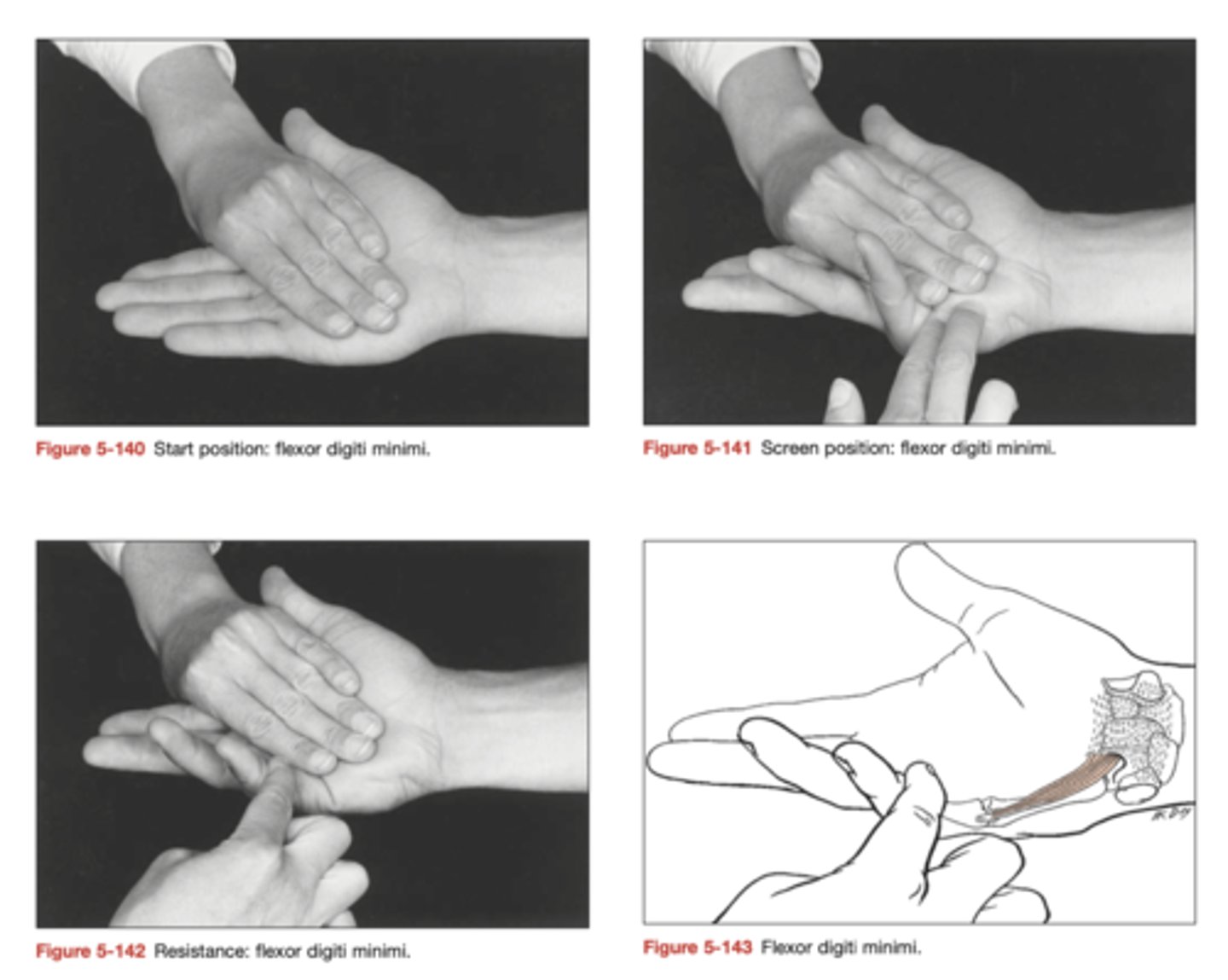 Figure 5-140 Start position: flexor digiti minimi.

Figure 5-141 Screen position: flexor digiti minimi.

Figure 5-142 Resistance: flexor digiti minimi.

Figure 5-143 Flexor digiti minimi.