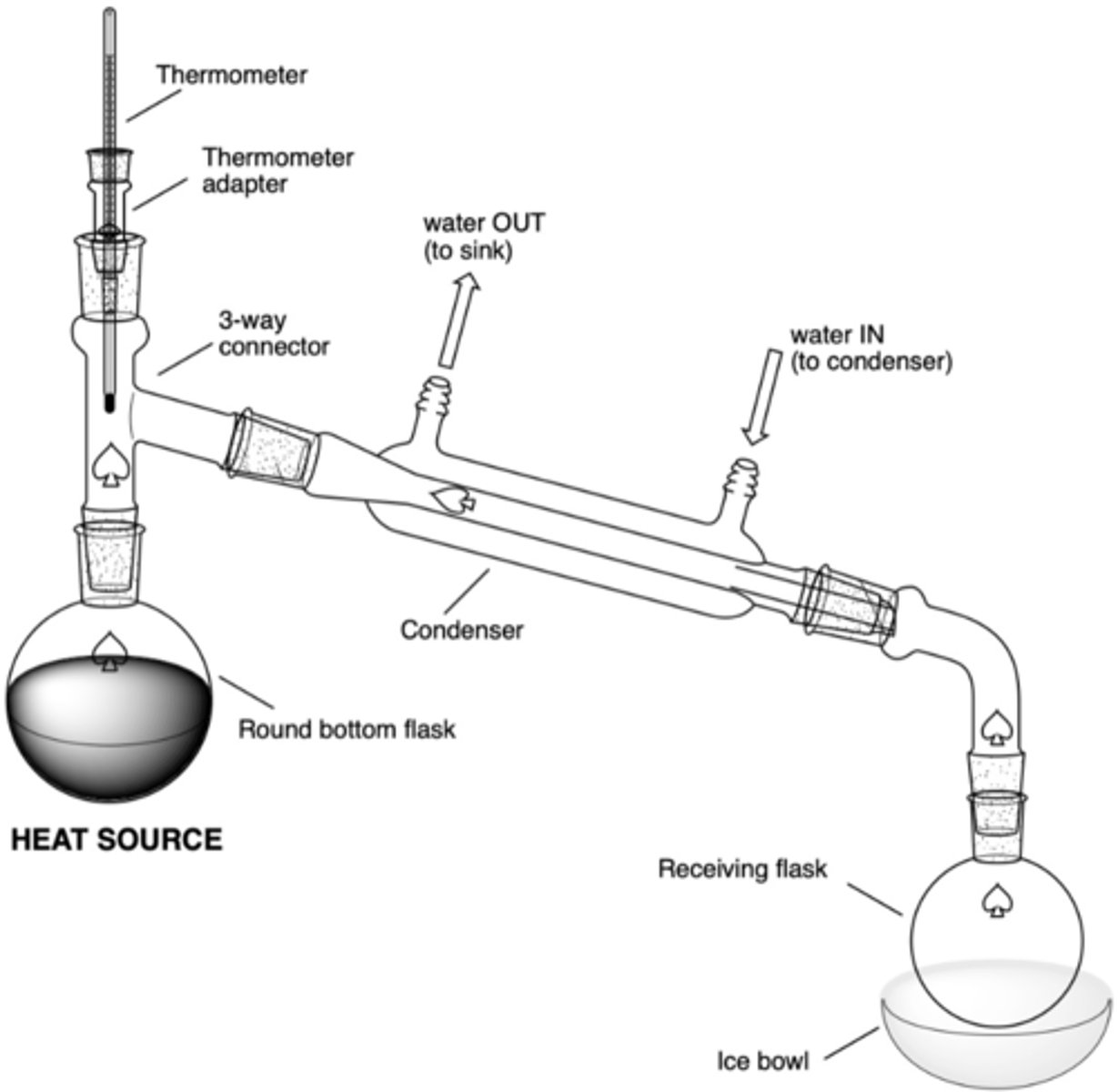 Thermometer

Thermometer adapter

water OUT (to sink)

3-way connector

water IN (to condenser)

Condenser

Round bottom flask

HEAT SOURCE

Receiving flask

Ice bowl