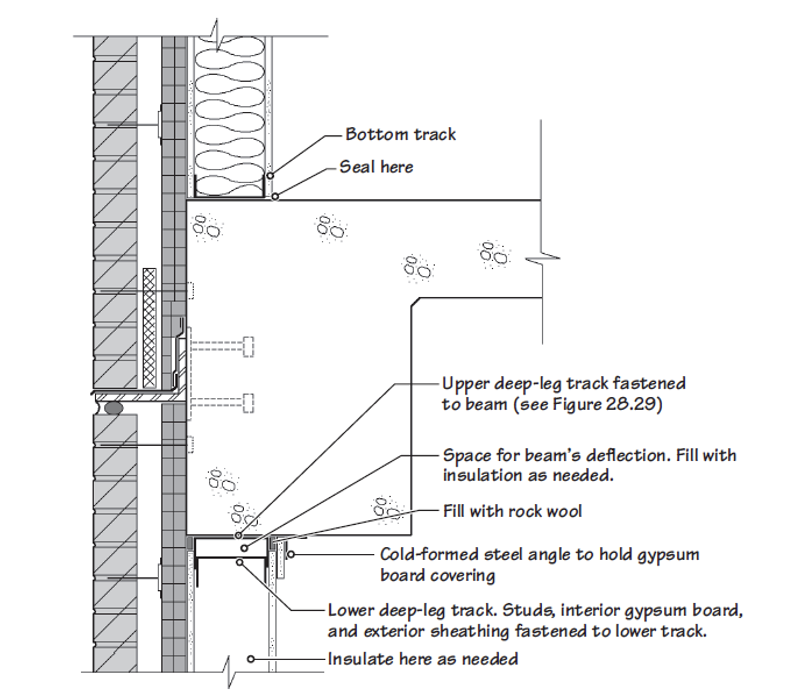 Bottom track

Seal here

Upper deep-leg track fastened to beam (see Figure 28.29)

Space for beam's deflection. Fill with insulation as needed.

Fill with rock wool

Cold-formed steel angle to hold gypsum board covering

Lower deep-leg track. Studs, interior gypsum board, and exterior sheathing fastened to lower track.

Insulate here as needed