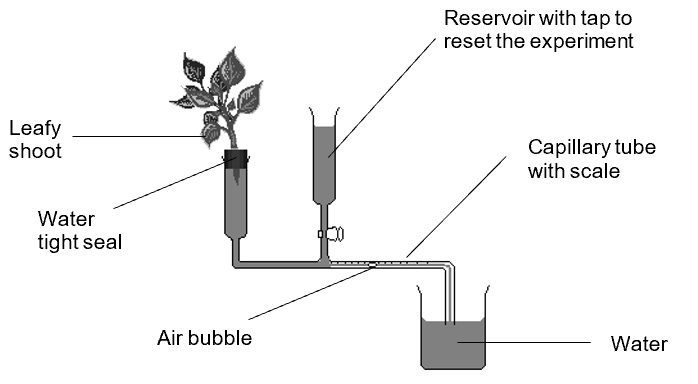 Reservoir with tap to reset the experiment

Leafy shoot

Capillary tube with scale

Water tight seal

Air bubble

Water