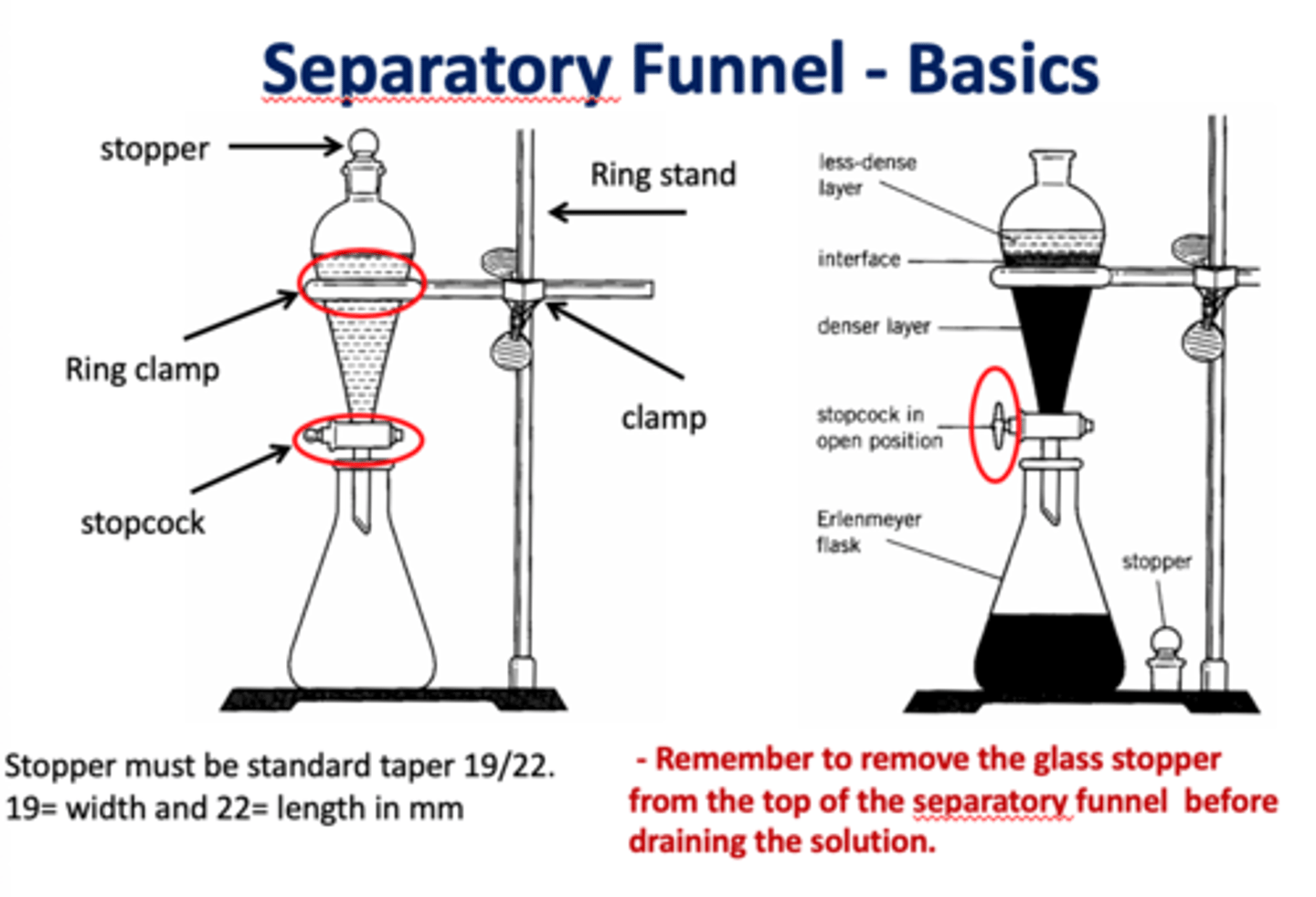 Separatory Funnel - Basics

stopper

Ring stand

Ring clamp

clamp

stopcock

less-dense layer

interface

denser layer

stopcock in open position

Erlenmeyer flask

stopper

Stopper must be standard taper 19/22. 19= width and 22= length in mm

- Remember to remove the glass stopper from the top of the separatory funnel before draining the solution.