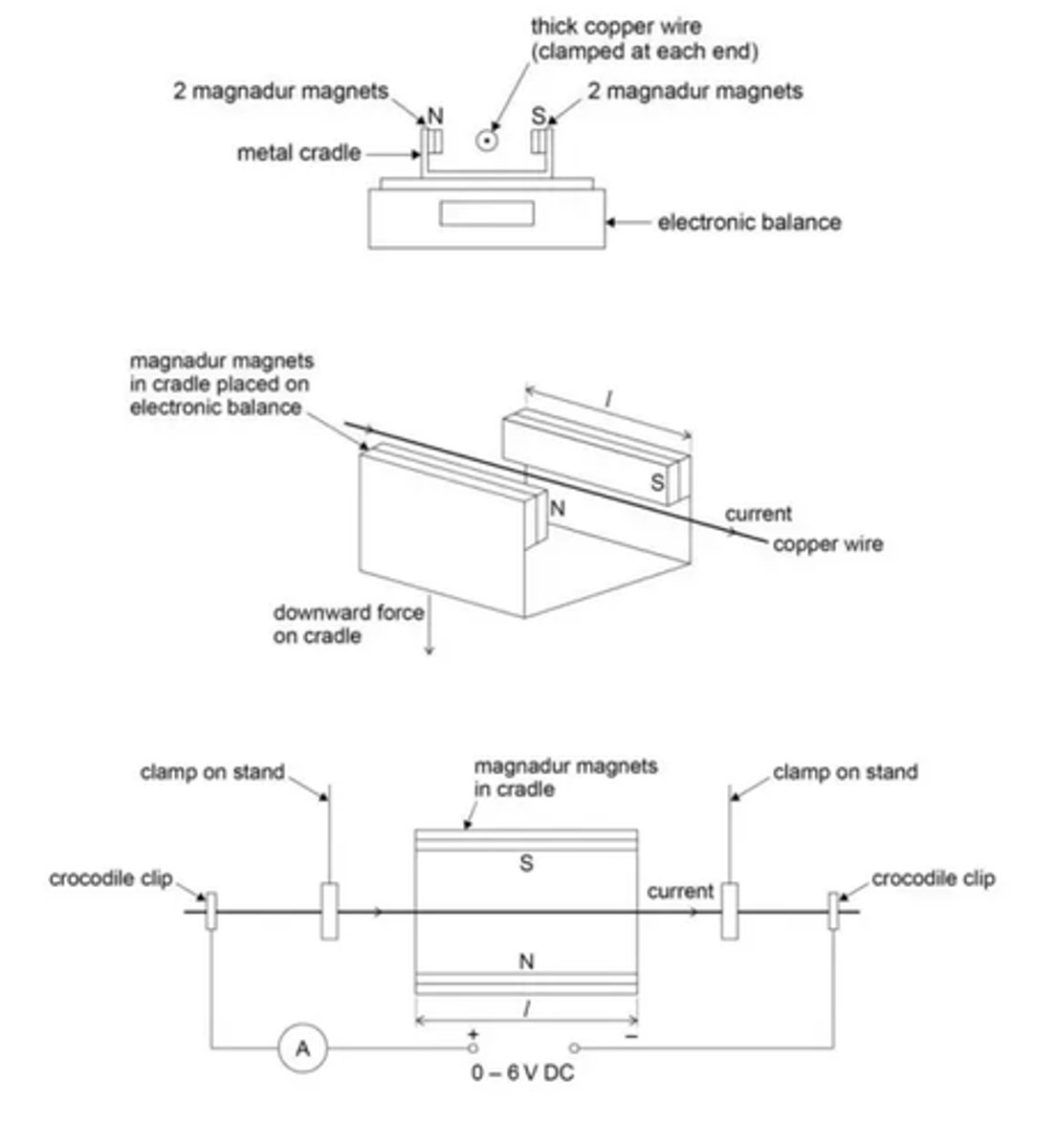 thick copper wire
(clamped at each end)

2 magnadur magnets

N

S

2 magnadur magnets

metal cradle

electronic balance

magnadur magnets in cradle placed on electronic balance

$l$

S

N

current

copper wire

downward force on cradle

clamp on stand

magnadur magnets in cradle

clamp on stand

crocodile clip

S

current

crocodile clip

N

$l$

A

+

−

0 – 6 V DC