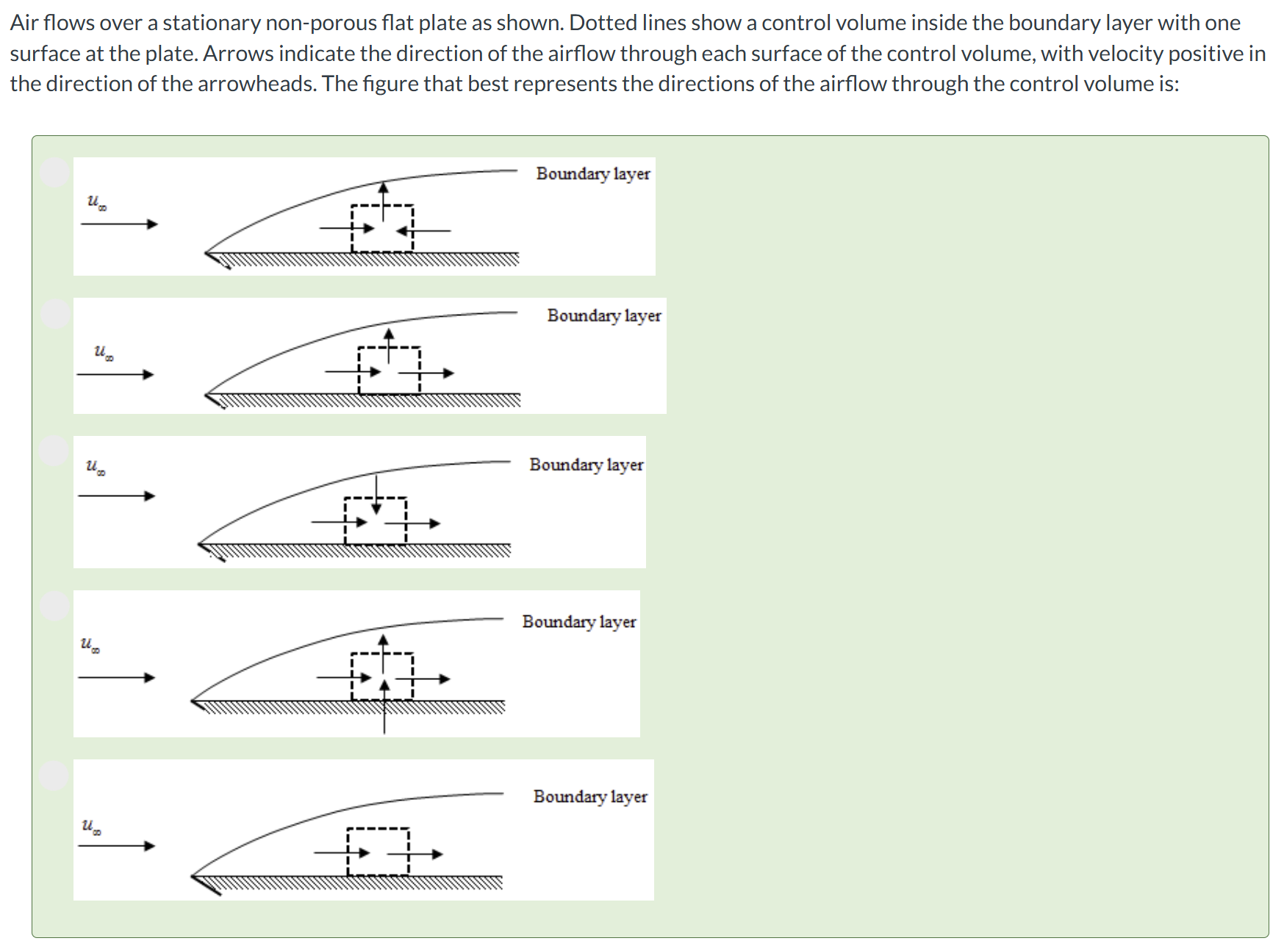 Air flows over a stationary non-porous flat plate as shown. Dotted lines show a control volume inside the boundary layer with one surface at the plate. Arrows indicate the direction of the airflow through each surface of the control volume, with velocity positive in the direction of the arrowheads. The figure that best represents the directions of the airflow through the control volume is:

$u_\infty$

Boundary layer

$u_\infty$

Boundary layer

$u_\infty$

Boundary layer

$u_\infty$

Boundary layer

$u_\infty$

Boundary layer