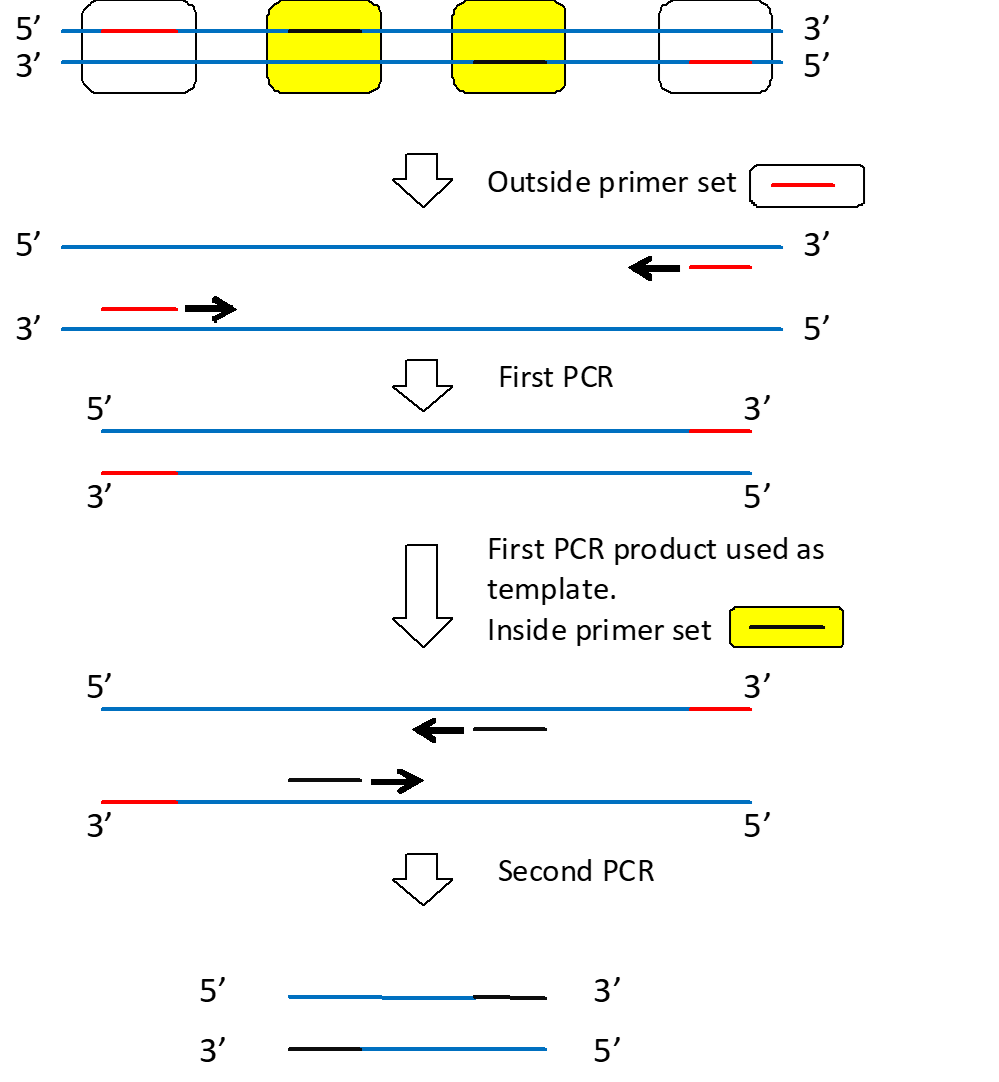 5’ 3’
3’ 5’

Outside primer set

5’ 3’
3’ 5’

First PCR

5’ 3’
3’ 5’

First PCR product used as template.
Inside primer set

5’ 3’
3’ 5’

Second PCR

5’ 3’
3’ 5’