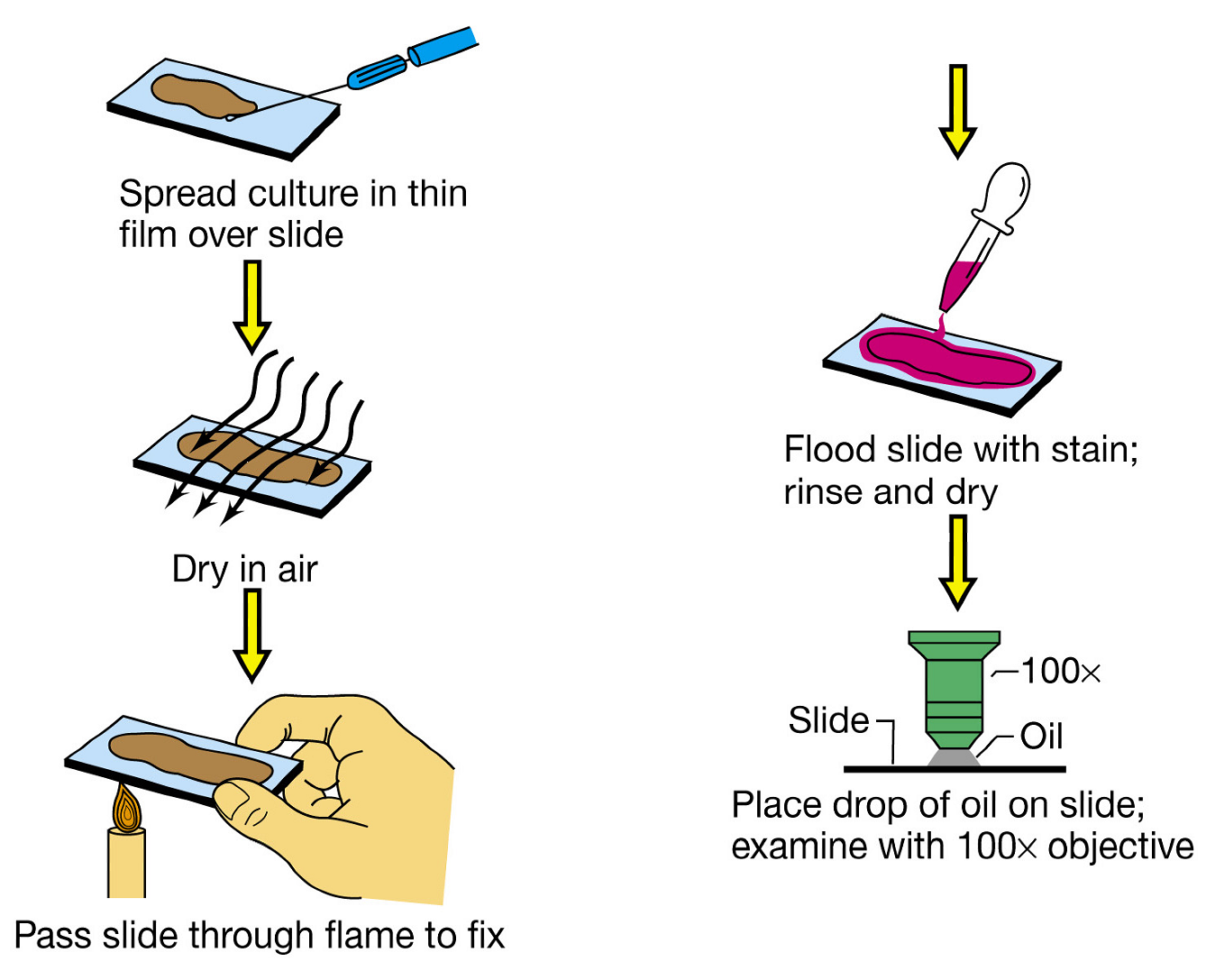 Spread culture in thin film over slide

Dry in air

Pass slide through flame to fix

Flood slide with stain; rinse and dry

100×

Slide

Oil

Place drop of oil on slide; examine with 100× objective