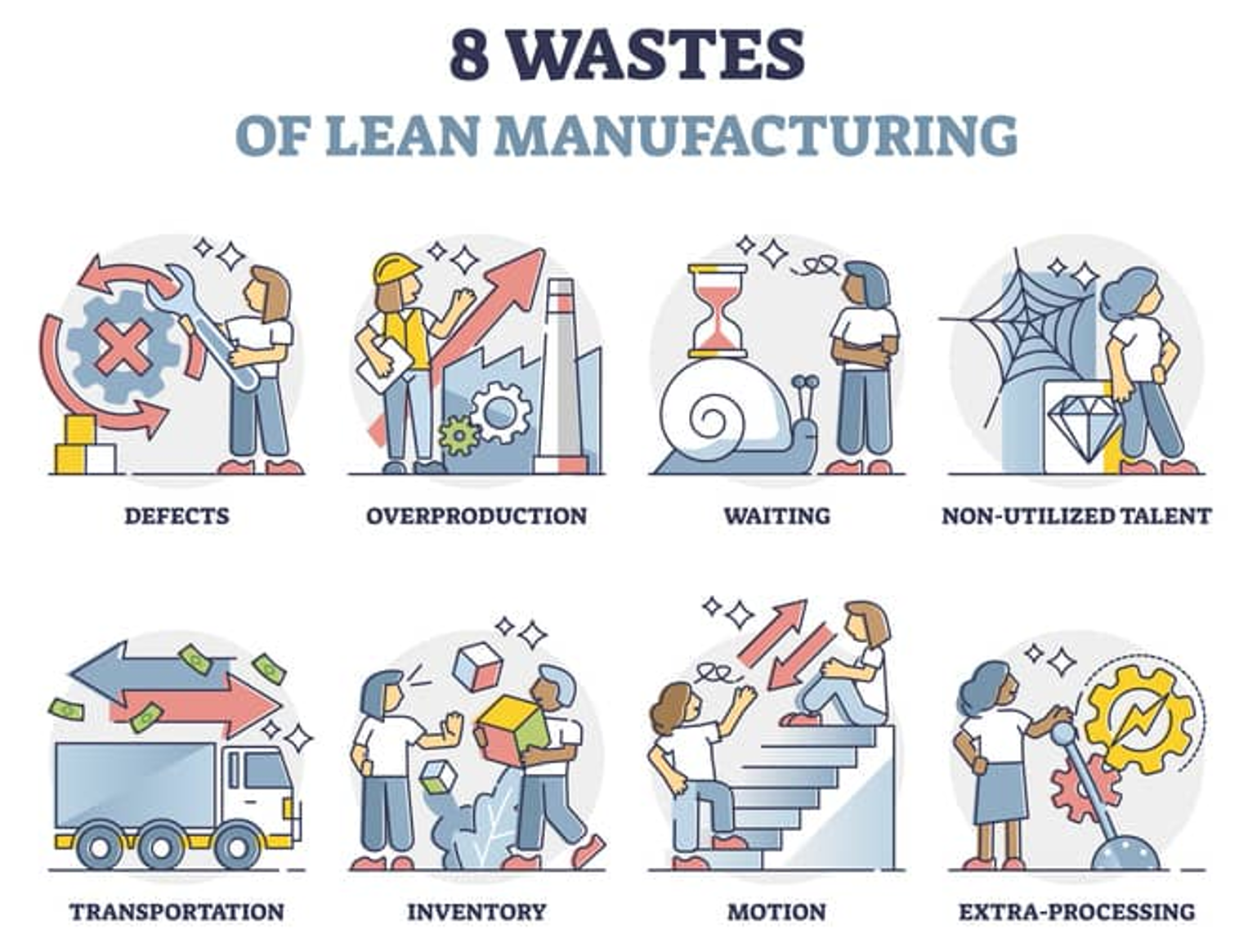 8 WASTES
OF LEAN MANUFACTURING

DEFECTS

OVERPRODUCTION

WAITING

NON-UTILIZED TALENT

TRANSPORTATION

INVENTORY

MOTION

EXTRA-PROCESSING