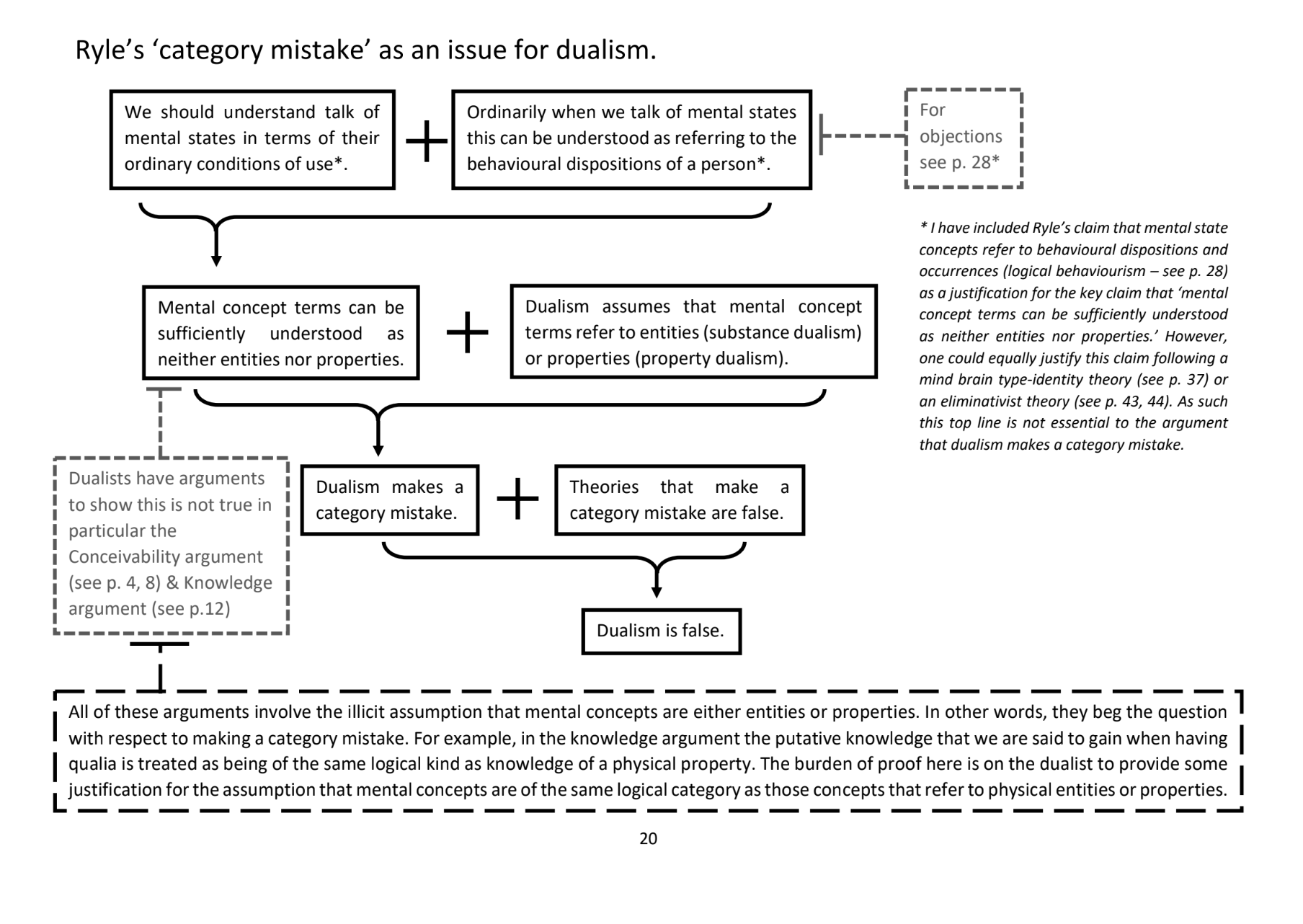 Ryle's 'category mistake' as an issue for dualism.

We should understand talk of mental states in terms of their ordinary conditions of use*.

+

Ordinarily when we talk of mental states this can be understood as referring to the behavioural dispositions of a person*.

For objections see p. 28*

* I have included Ryle's claim that mental state concepts refer to behavioural dispositions and occurrences (logical behaviourism – see p. 28) as a justification for the key claim that 'mental concept terms can be sufficiently understood as neither entities nor properties.' However, one could equally justify this claim following a mind brain type-identity theory (see p. 37) or an eliminativist theory (see p. 43, 44). As such this top line is not essential to the argument that dualism makes a category mistake.

Mental concept terms can be sufficiently understood as neither entities nor properties.

+

Dualism assumes that mental concept terms refer to entities (substance dualism) or properties (property dualism).

Dualists have arguments to show this is not true in particular the Conceivability argument (see p. 4, 8) & Knowledge argument (see p.12)

Dualism makes a category mistake.

+

Theories that make a category mistake are false.

Dualism is false.

All of these arguments involve the illicit assumption that mental concepts are either entities or properties. In other words, they beg the question with respect to making a category mistake. For example, in the knowledge argument the putative knowledge that we are said to gain when having qualia is treated as being of the same logical kind as knowledge of a physical property. The burden of proof here is on the dualist to provide some justification for the assumption that mental concepts are of the same logical category as those concepts that refer to physical entities or properties.

20